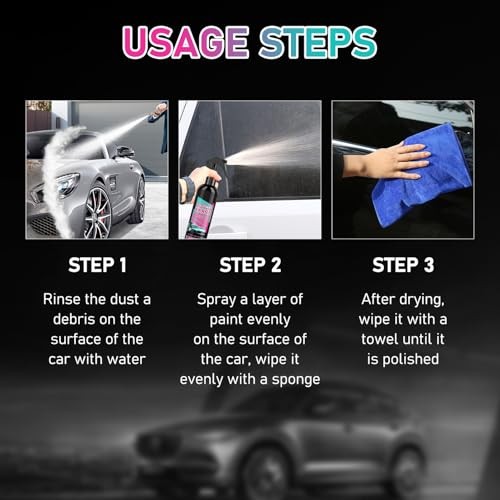 USAGE STEPS

STEP 1

Rinse the dust a debris on the surface of the car with water

STEP 2

Spray a layer of paint evenly on the surface of the car, wipe it evenly with a sponge

STEP 3

After drying, wipe it with a towel until it is polished