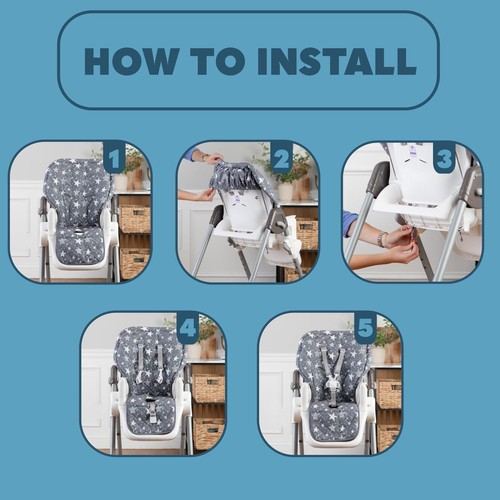 HOW TO INSTALL

1

2

3

4

5