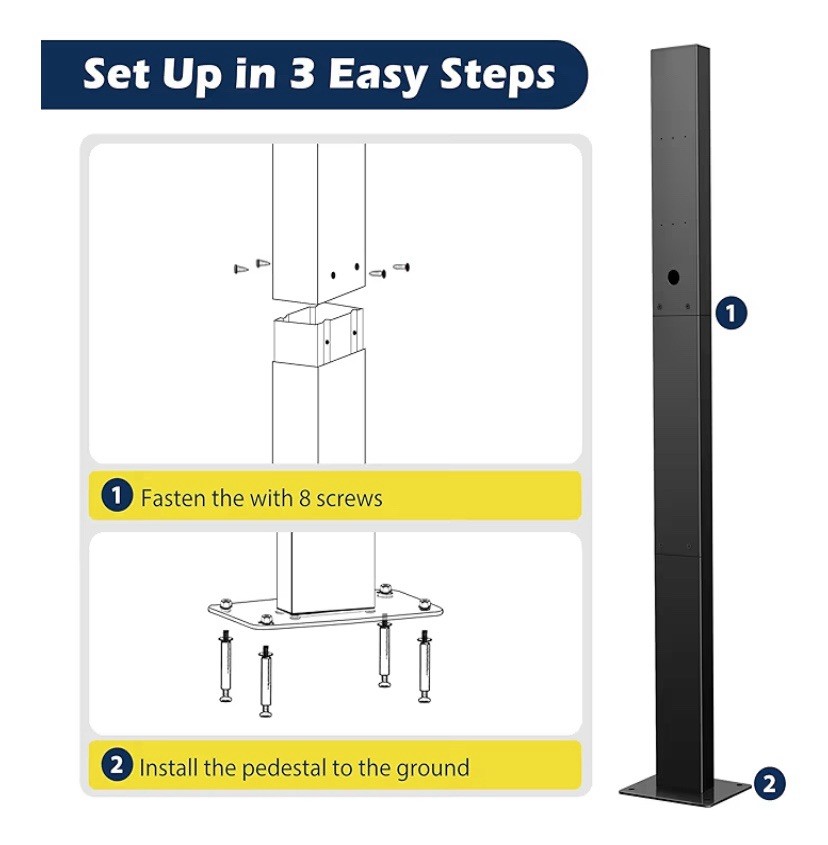 Set Up in 3 Easy Steps

1 Fasten the with 8 screws

2 Install the pedestal to the ground

1

2