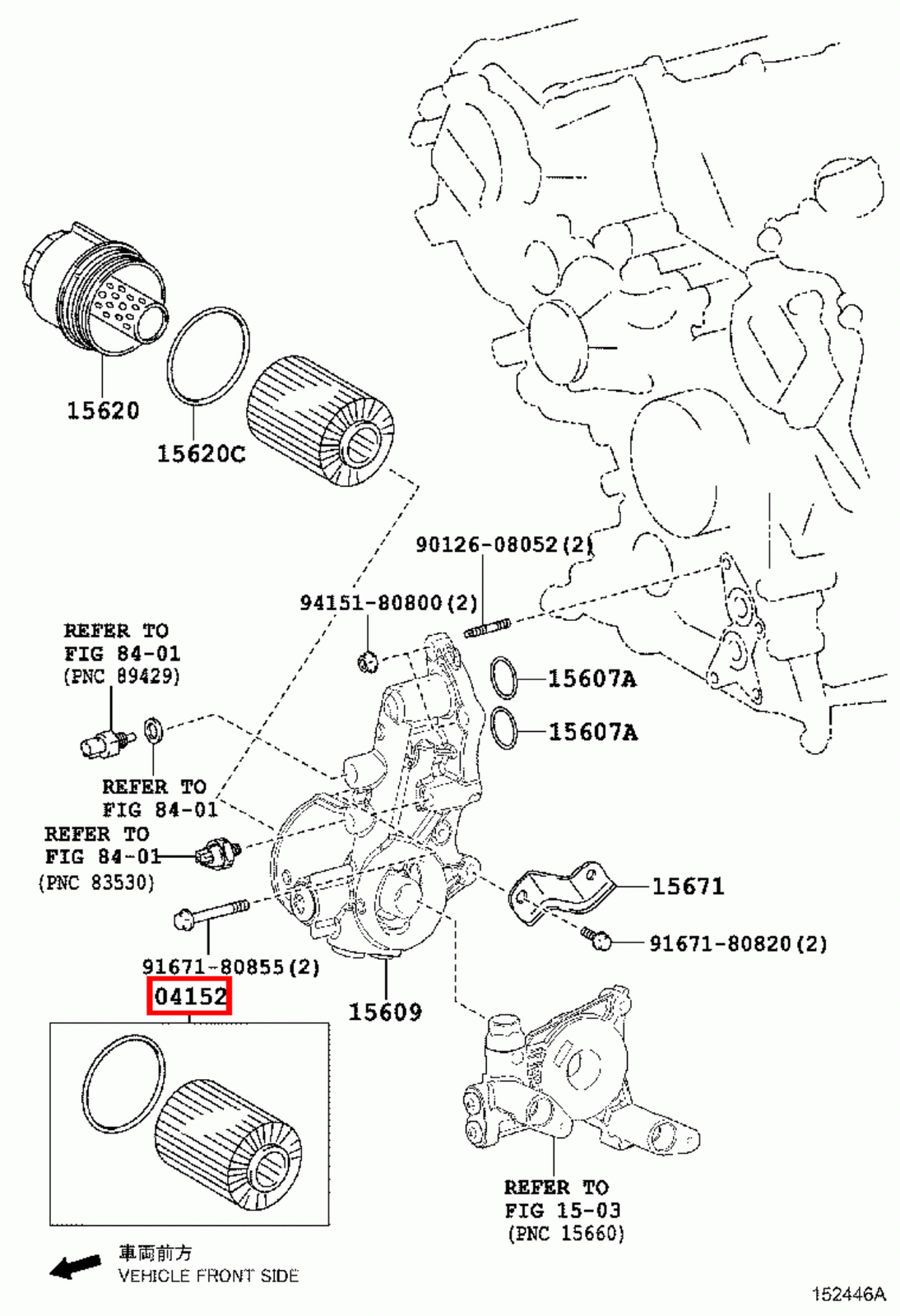 15620

15620C

90126-08052(2)

94151-80800(2)

REFER TO
FIG 84-01
(PNC 89429)

15607A

15607A

REFER TO
FIG 84-01

REFER TO
FIG 84-01
(PNC 83530)

15671

91671-80820(2)

91671-80855(2)

04152

15609

REFER TO
FIG 15-03
(PNC 15660)

車両前方
VEHICLE FRONT SIDE

152446A