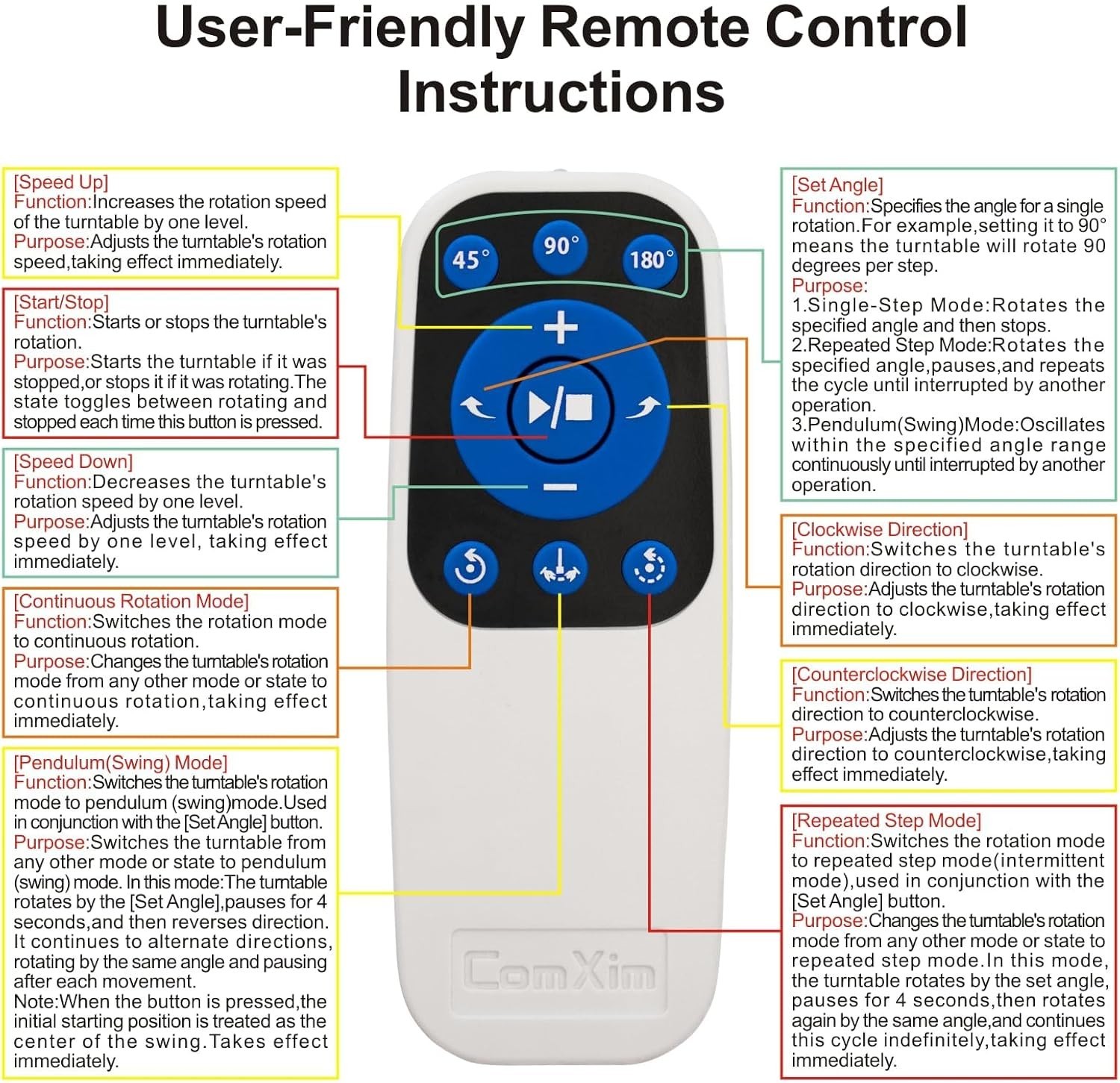 User-Friendly Remote Control Instructions

[Speed Up]
Function:Increases the rotation speed of the turntable by one level.
Purpose:Adjusts the turntable's rotation speed,taking effect immediately.

[Start/Stop]
Function:Starts or stops the turntable's rotation.
Purpose:Starts the turntable if it was stopped,or stops it if it was rotating.The state toggles between rotating and stopped each time this button is pressed.

[Speed Down]
Function:Decreases the turntable's rotation speed by one level.
Purpose:Adjusts the turntable's rotation speed by one level, taking effect immediately.

[Continuous Rotation Mode]
Function:Switches the rotation mode to continuous rotation.
Purpose:Changes the turntable's rotation mode from any other mode or state to continuous rotation,taking effect immediately.

[Pendulum(Swing) Mode]
Function:Switches the turntable's rotation mode to pendulum (swing)mode.Used in conjunction with the [Set Angle] button.
Purpose:Switches the turntable from any other mode or state to pendulum (swing) mode. In this mode:The turntable rotates by the [Set Angle],pauses for 4 seconds,and then reverses direction. It continues to alternate directions, rotating by the same angle and pausing after each movement.
Note:When the button is pressed,the initial starting position is treated as the center of the swing.Takes effect immediately.

45° 90° 180°

ComXim

[Set Angle]
Function:Specifies the angle for a single rotation.For example,setting it to 90° means the turntable will rotate 90 degrees per step.
Purpose:
1.Single-Step Mode:Rotates the specified angle and then stops.
2.Repeated Step Mode:Rotates the specified angle,pauses,and repeats the cycle until interrupted by another operation.
3.Pendulum(Swing)Mode:Oscillates within the specified angle range continuously until interrupted by another operation.

[Clockwise Direction]
Function:Switches the turntable's rotation direction to clockwise.
Purpose:Adjusts the turntable's rotation direction to clockwise,taking effect immediately.

[Counterclockwise Direction]
Function:Switches the turntable's rotation direction to counterclockwise.
Purpose:Adjusts the turntable's rotation direction to counterclockwise,taking effect immediately.

[Repeated Step Mode]
Function:Switches the rotation mode to repeated step mode(intermittent mode),used in conjunction with the [Set Angle] button.
Purpose:Changes the turntable's rotation mode from any other mode or state to repeated step mode.In this mode, the turntable rotates by the set angle, pauses for 4 seconds,then rotates again by the same angle,and continues this cycle indefinitely,taking effect immediately.