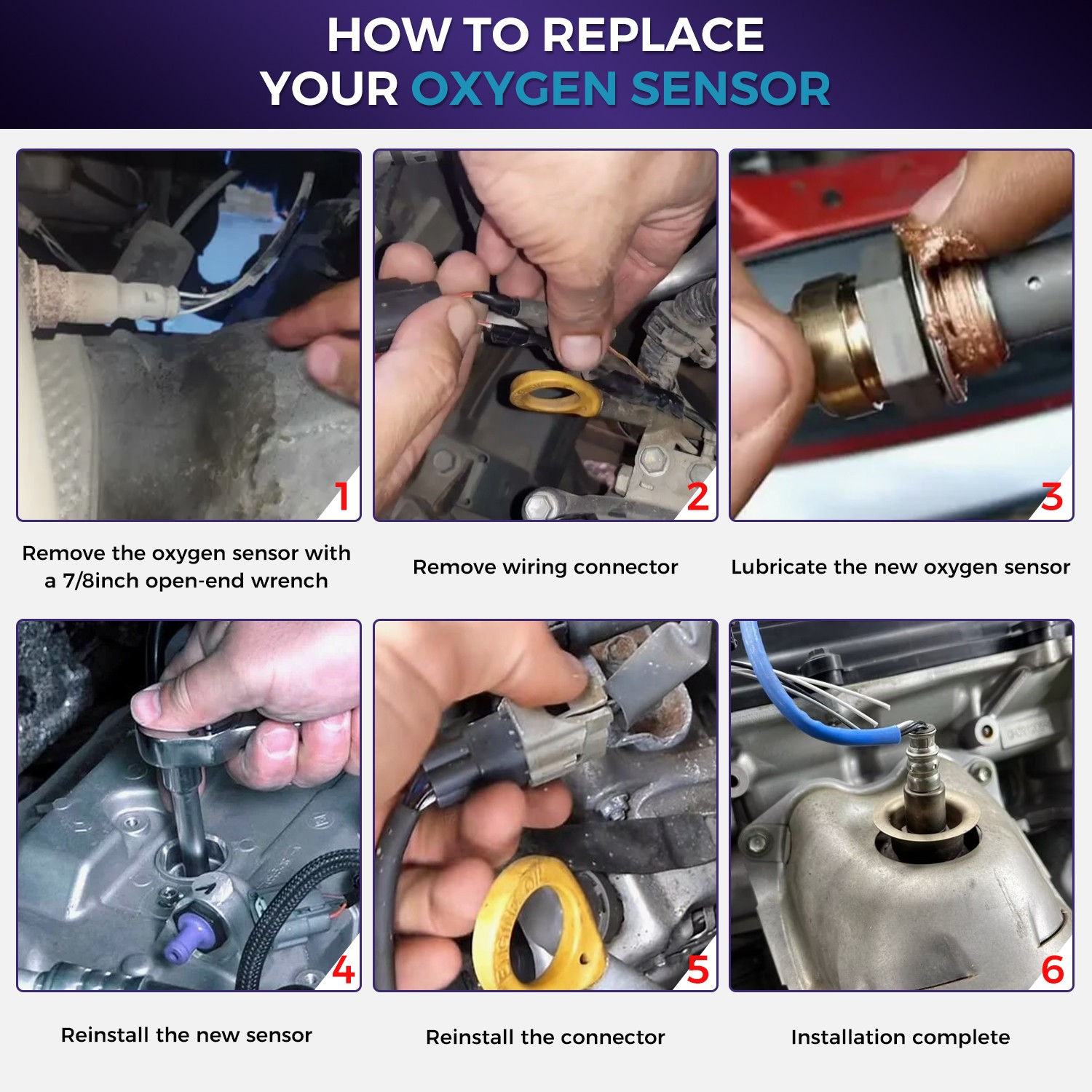 HOW TO REPLACE
YOUR OXYGEN SENSOR

1

Remove the oxygen sensor with a 7/8inch open-end wrench

2

Remove wiring connector

3

Lubricate the new oxygen sensor

4

Reinstall the new sensor

5

Reinstall the connector

6

Installation complete