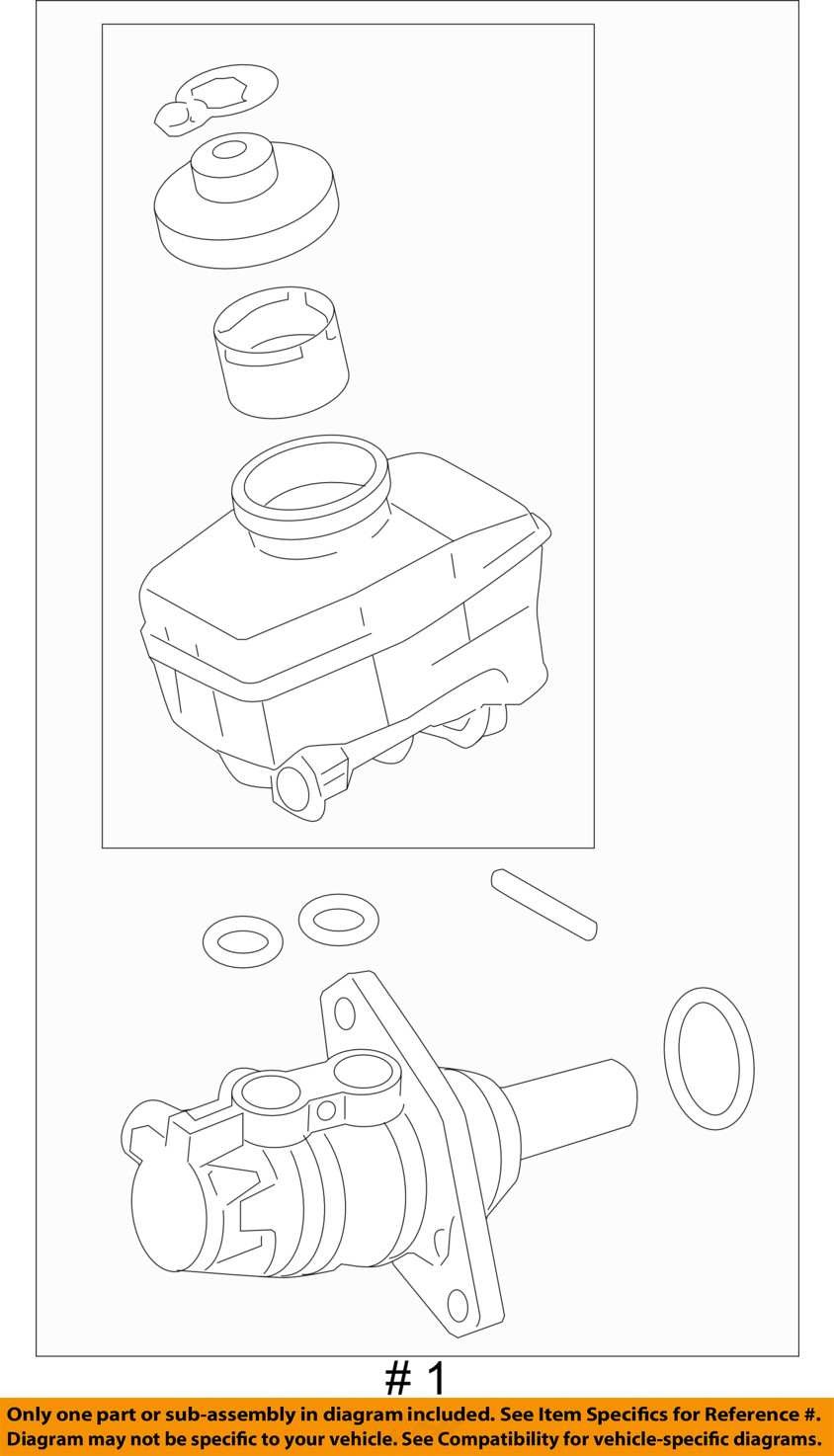 # 1

Only one part or sub-assembly in diagram included. See Item Specifics for Reference #. Diagram may not be specific to your vehicle. See Compatibility for vehicle-specific diagrams.