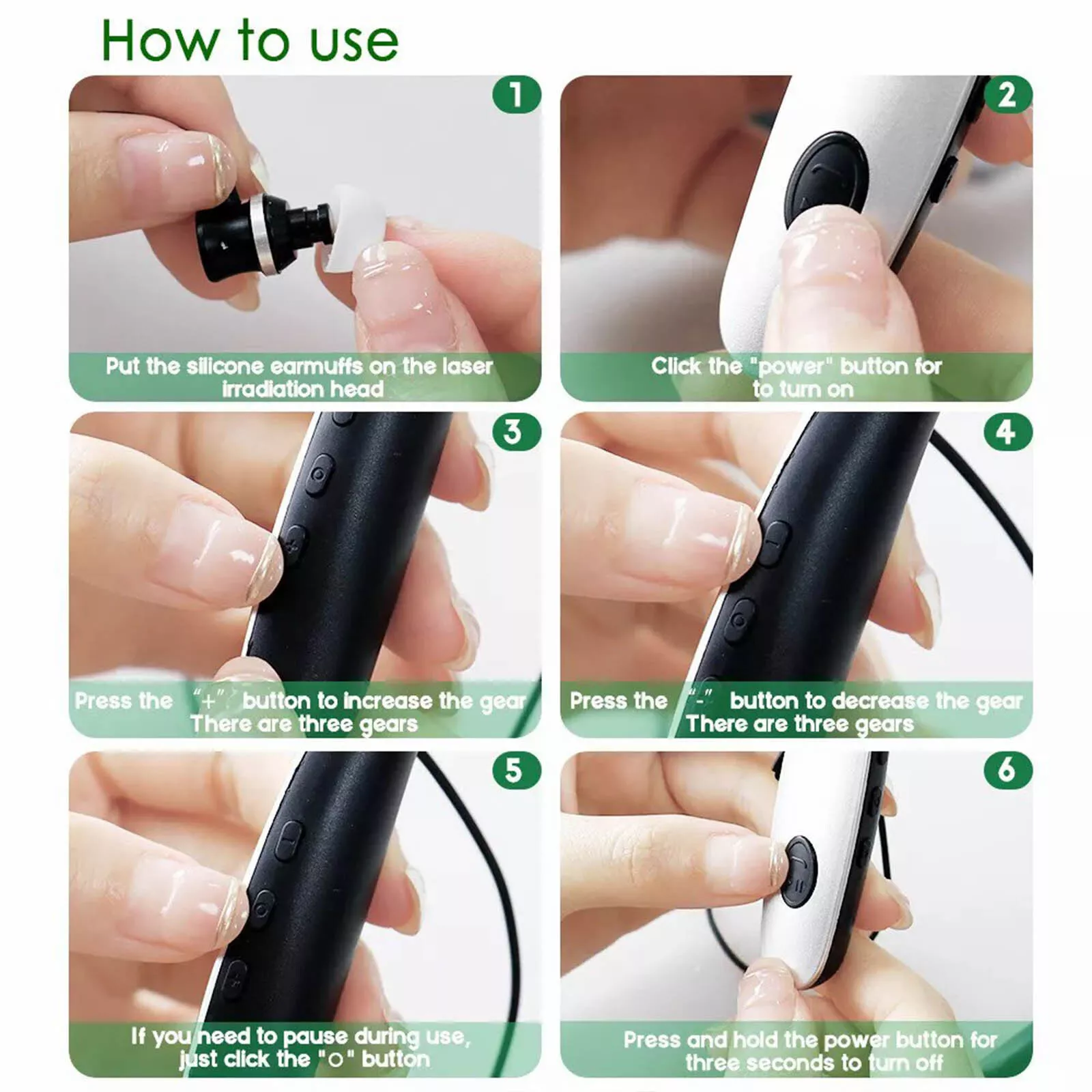 How to use

1

Put the silicone earmuffs on the laser irradiation head

2

Click the "power" button for to turn on

3

Press the “+” button to increase the gear There are three gears

4

Press the “-” button to decrease the gear There are three gears

5

If you need to pause during use, just click the "○" button

6

Press and hold the power button for three seconds to turn off