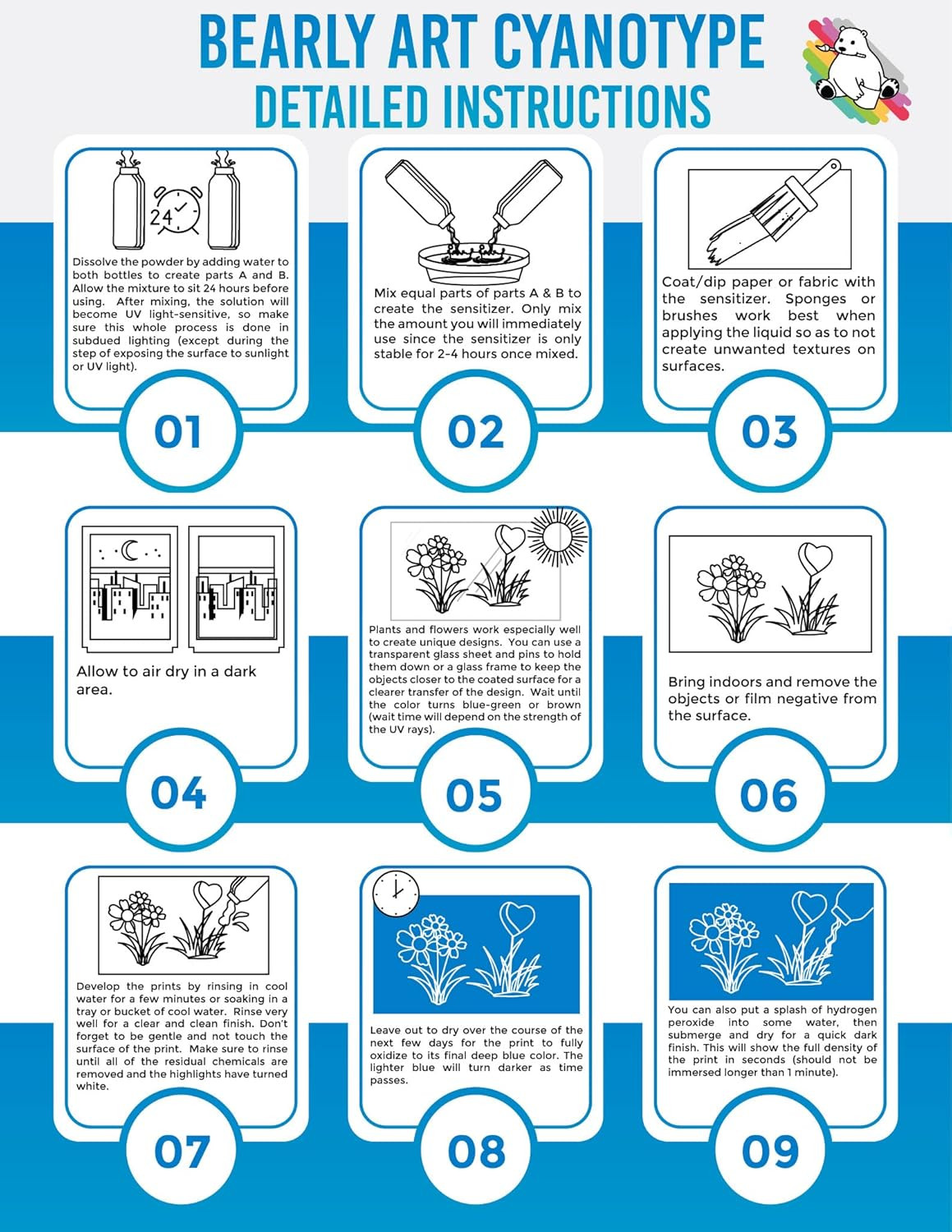 BEARLY ART CYANOTYPE
DETAILED INSTRUCTIONS

24

Dissolve the powder by adding water to both bottles to create parts A and B. Allow the mixture to sit 24 hours before using. After mixing, the solution will become UV light-sensitive, so make sure this whole process is done in subdued lighting (except during the step of exposing the surface to sunlight or UV light).

01

Mix equal parts of parts A & B to create the sensitizer. Only mix the amount you will immediately use since the sensitizer is only stable for 2-4 hours once mixed.

02

Coat/dip paper or fabric with the sensitizer. Sponges or brushes work best when applying the liquid so as to not create unwanted textures on surfaces.

03

Allow to air dry in a dark area.

04

Plants and flowers work especially well to create unique designs. You can use a transparent glass sheet and pins to hold them down or a glass frame to keep the objects closer to the coated surface for a clearer transfer of the design. Wait until the color turns blue-green or brown (wait time will depend on the strength of the UV rays).

05

Bring indoors and remove the objects or film negative from the surface.

06

Develop the prints by rinsing in cool water for a few minutes or soaking in a tray or bucket of cool water. Rinse very well for a clear and clean finish. Don't forget to be gentle and not touch the surface of the print. Make sure to rinse until all of the residual chemicals are removed and the highlights have turned white.

07

Leave out to dry over the course of the next few days for the print to fully oxidize to its final deep blue color. The lighter blue will turn darker as time passes.

08

You can also put a splash of hydrogen peroxide into some water, then submerge and dry for a quick dark finish. This will show the full density of the print in seconds (should not be immersed longer than 1 minute).

09