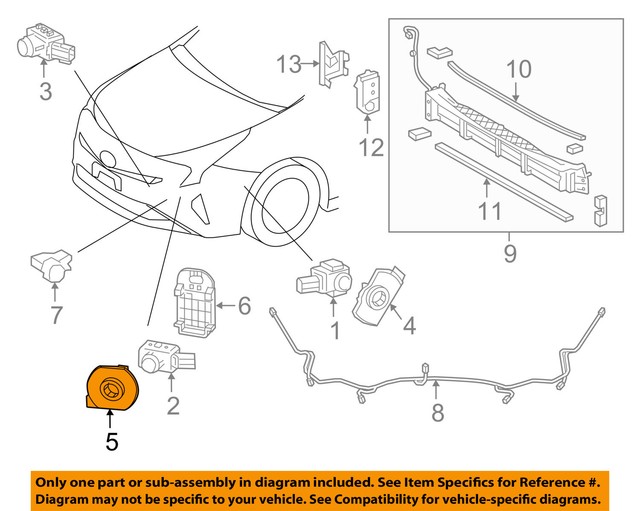 3

13

12

10

11

9

7

6

1

4

2

8

5

Only one part or sub-assembly in diagram included. See Item Specifics for Reference #. Diagram may not be specific to your vehicle. See Compatibility for vehicle-specific diagrams.