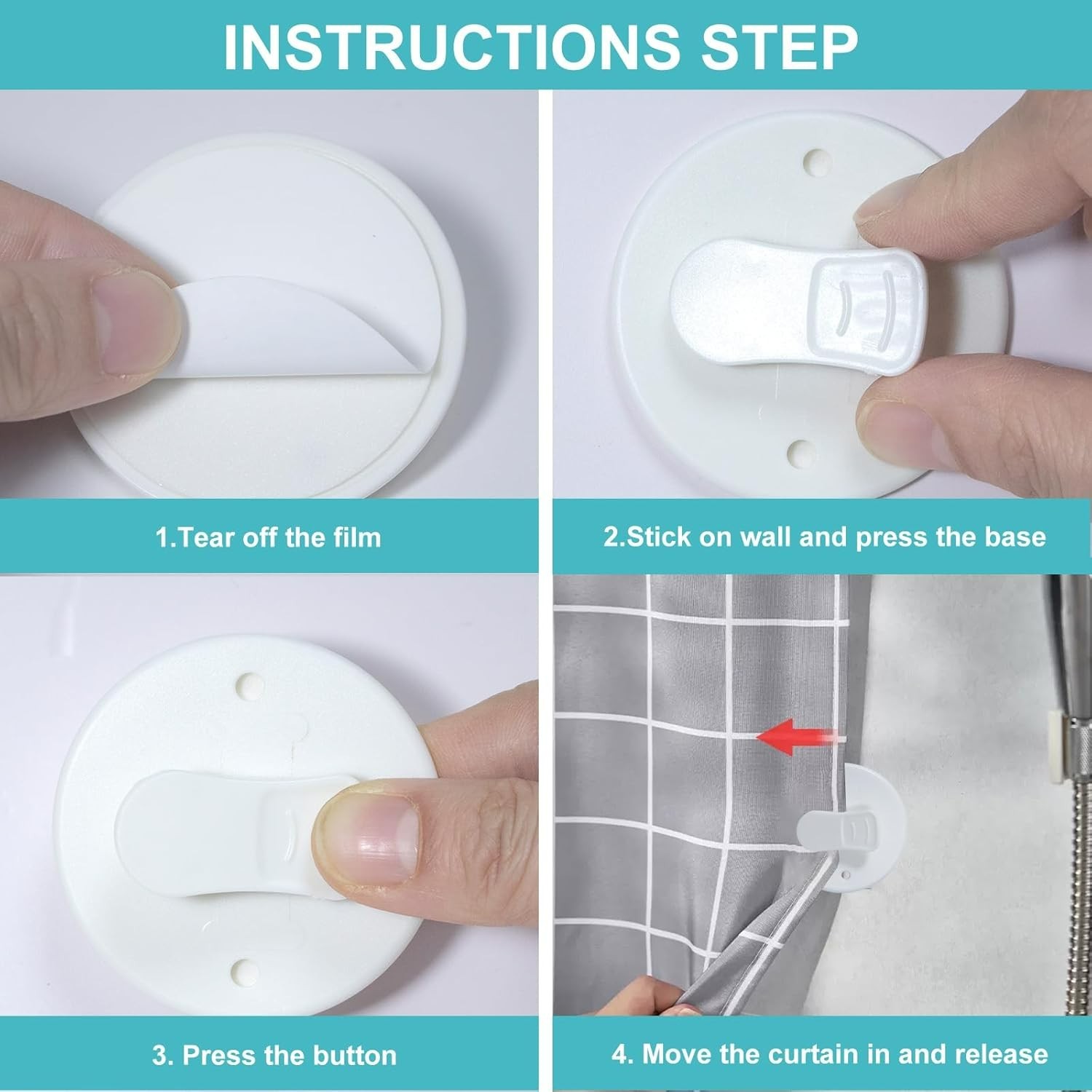 INSTRUCTIONS STEP

1.Tear off the film

2.Stick on wall and press the base

3. Press the button

4. Move the curtain in and release