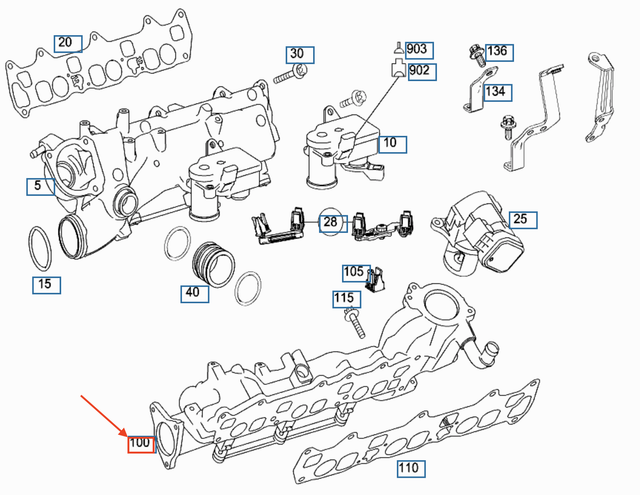 20
30
903
902
136
134
10
5
28
25
15
40
105
115
100
110