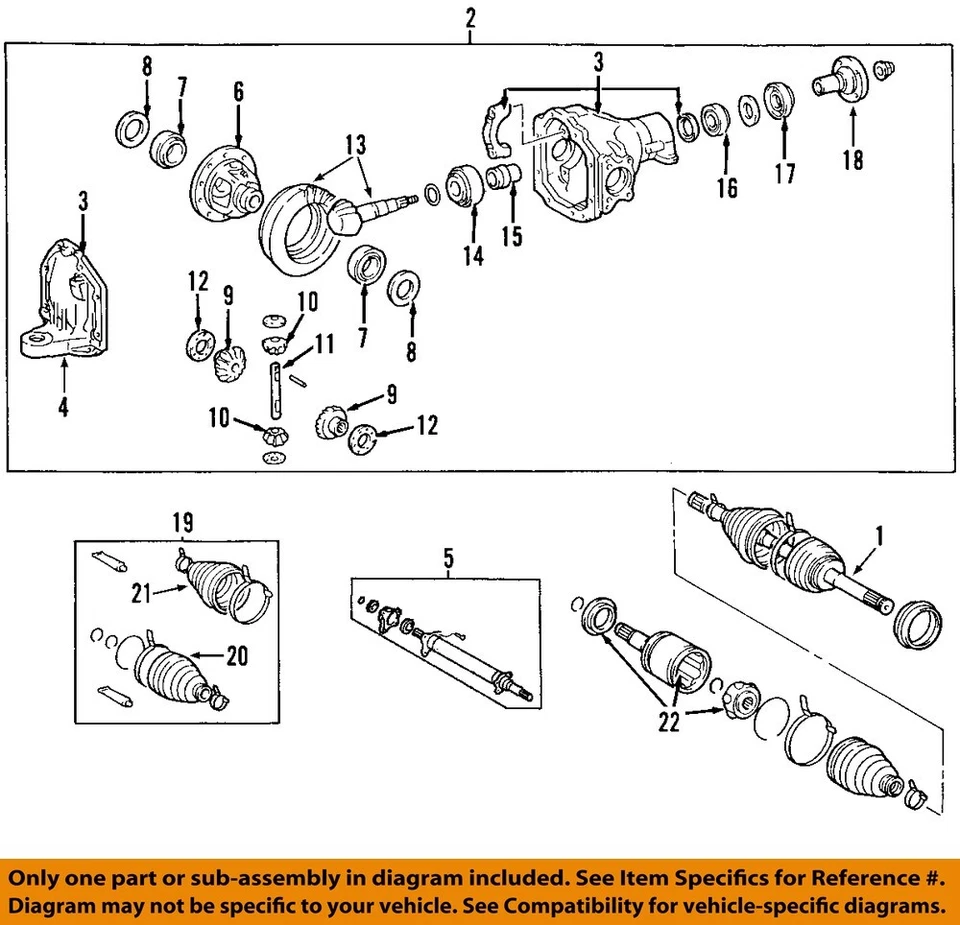 2
8
7
6
3
13
3
16
17
18
14
15
4
12
9
10
11
7
8
10
9
12
19
21
20
5
1
22

Only one part or sub-assembly in diagram included. See Item Specifics for Reference #. Diagram may not be specific to your vehicle. See Compatibility for vehicle-specific diagrams.