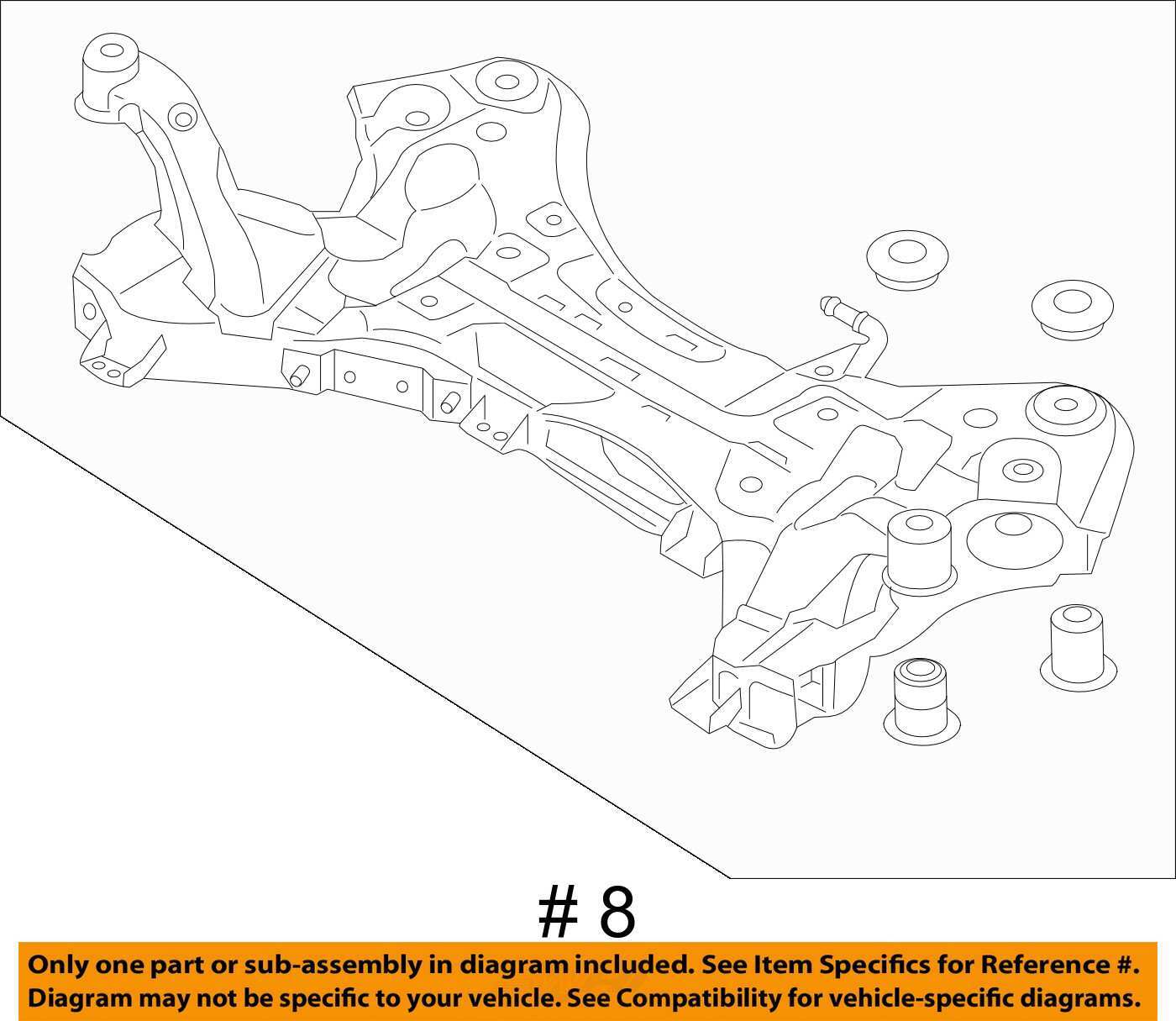 # 8

Only one part or sub-assembly in diagram included. See Item Specifics for Reference #.
Diagram may not be specific to your vehicle. See Compatibility for vehicle-specific diagrams.