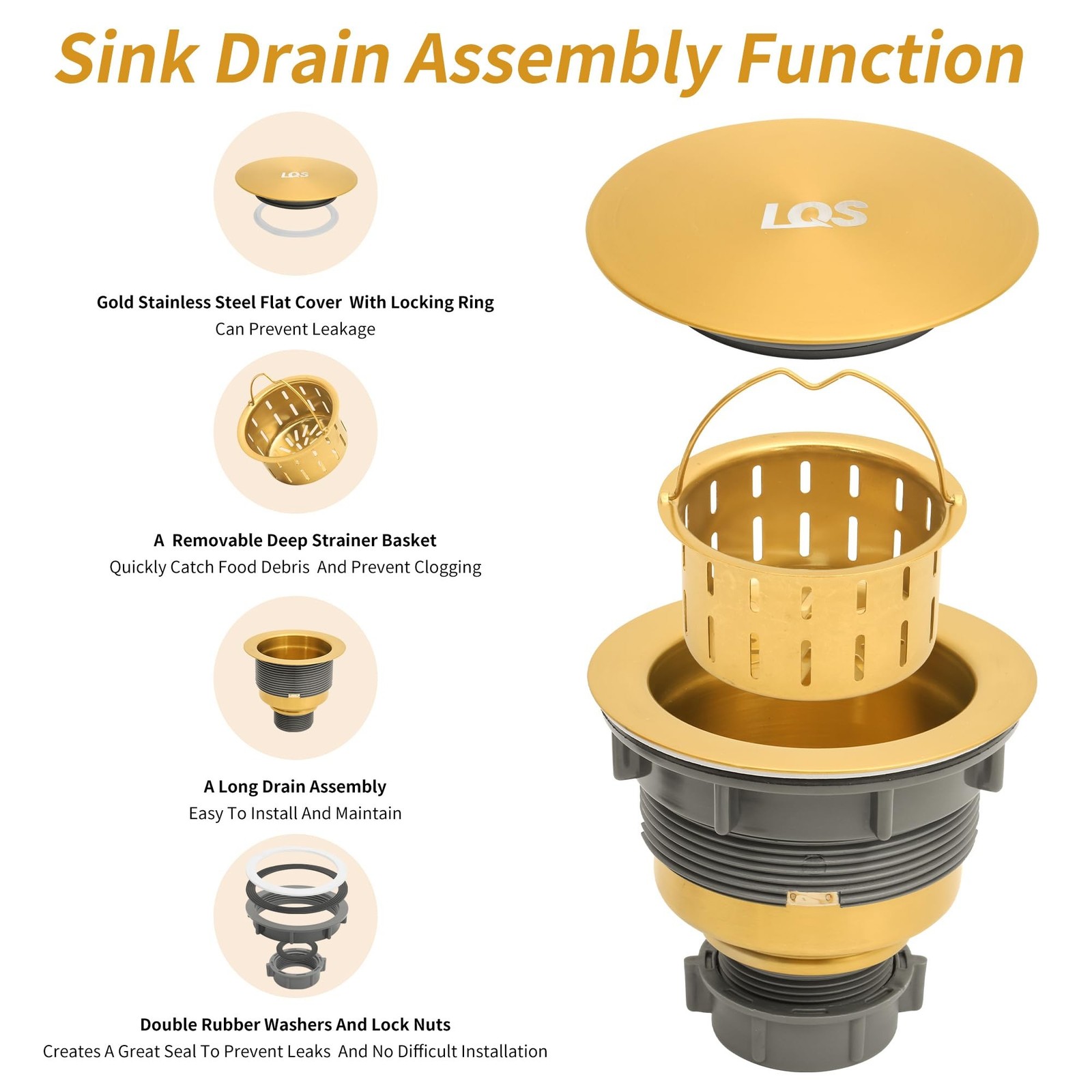 Sink Drain Assembly Function

LQS

Gold Stainless Steel Flat Cover With Locking Ring
Can Prevent Leakage

A Removable Deep Strainer Basket
Quickly Catch Food Debris And Prevent Clogging

A Long Drain Assembly
Easy To Install And Maintain

Double Rubber Washers And Lock Nuts
Creates A Great Seal To Prevent Leaks And No Difficult Installation

LQS