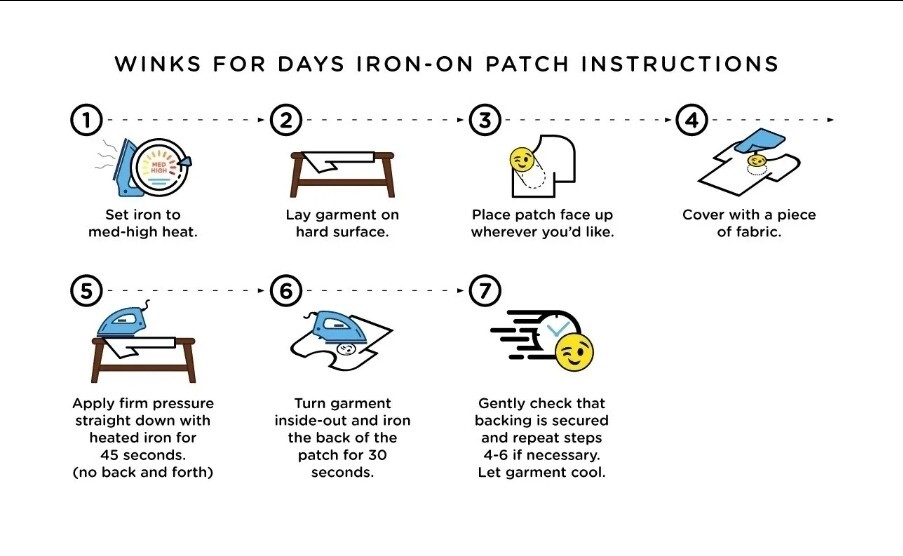 WINKS FOR DAYS IRON-ON PATCH INSTRUCTIONS

1
MED HIGH
Set iron to med-high heat.

2
Lay garment on hard surface.

3
Place patch face up wherever you'd like.

4
Cover with a piece of fabric.

5
Apply firm pressure straight down with heated iron for 45 seconds. (no back and forth)

6
Turn garment inside-out and iron the back of the patch for 30 seconds.

7
Gently check that backing is secured and repeat steps 4-6 if necessary. Let garment cool.