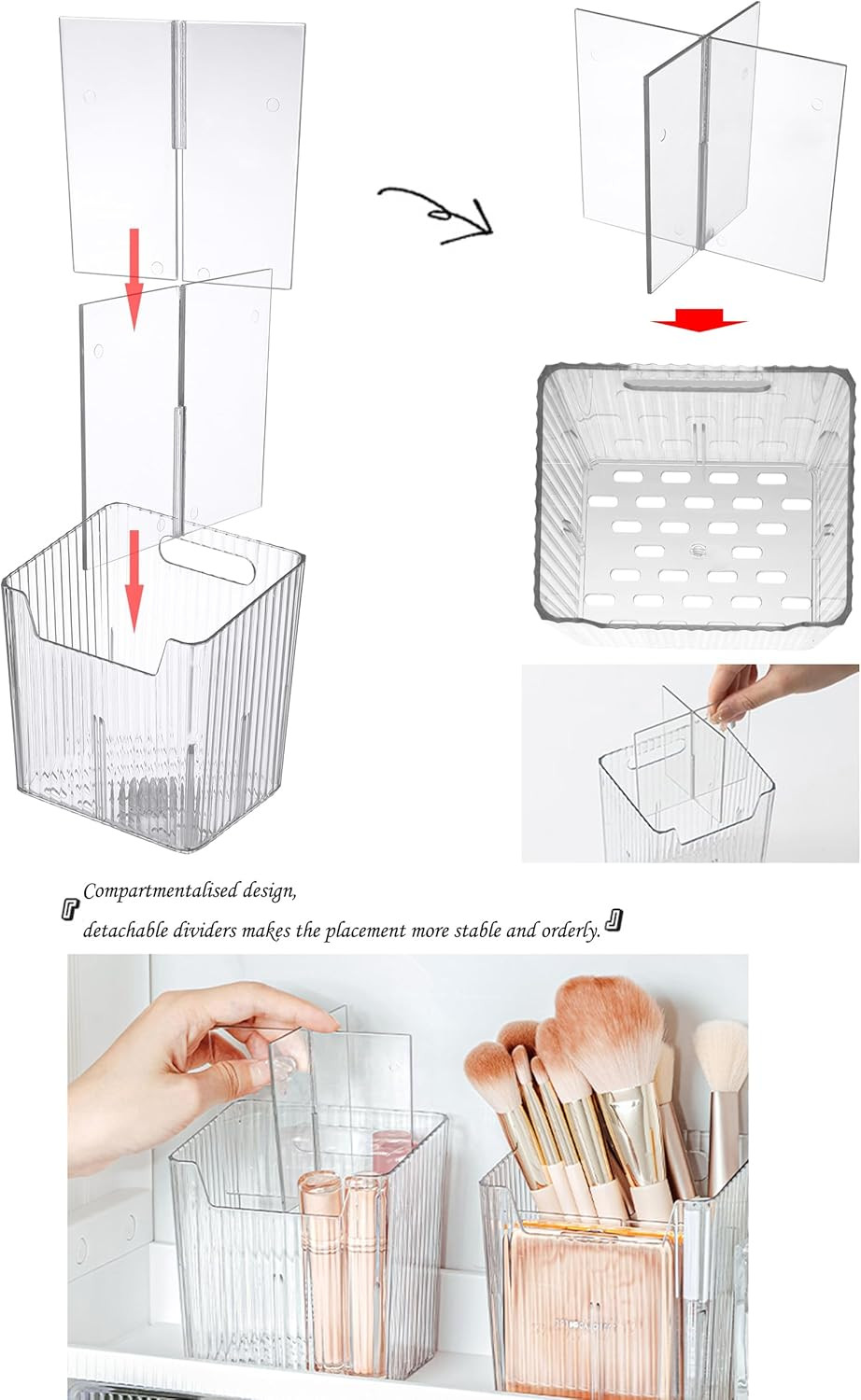 『Compartmentalised design,
detachable dividers makes the placement more stable and orderly.』