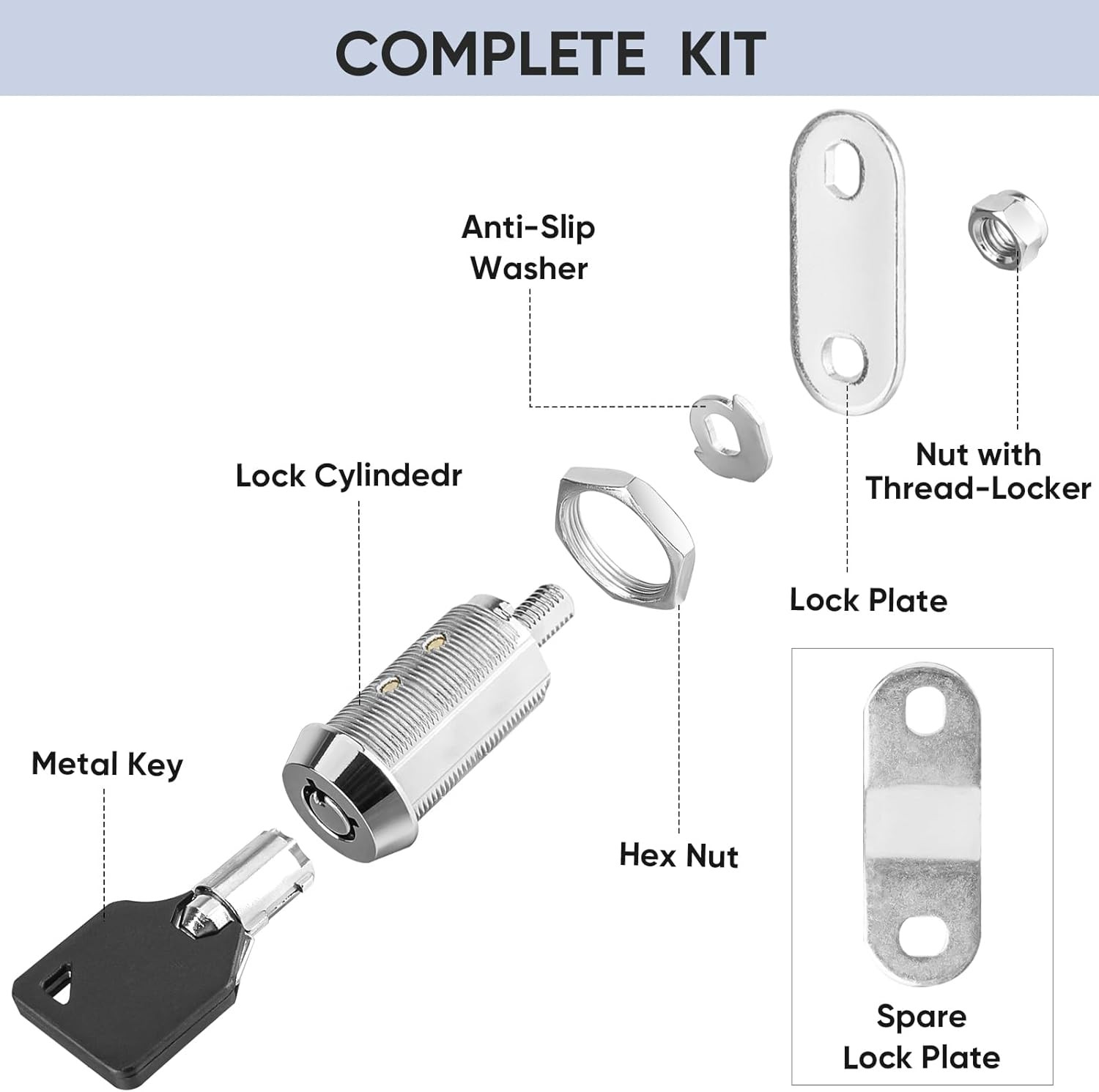 COMPLETE KIT

Anti-Slip Washer

Nut with Thread-Locker

Lock Cylindedr

Lock Plate

Metal Key

Hex Nut

Spare Lock Plate