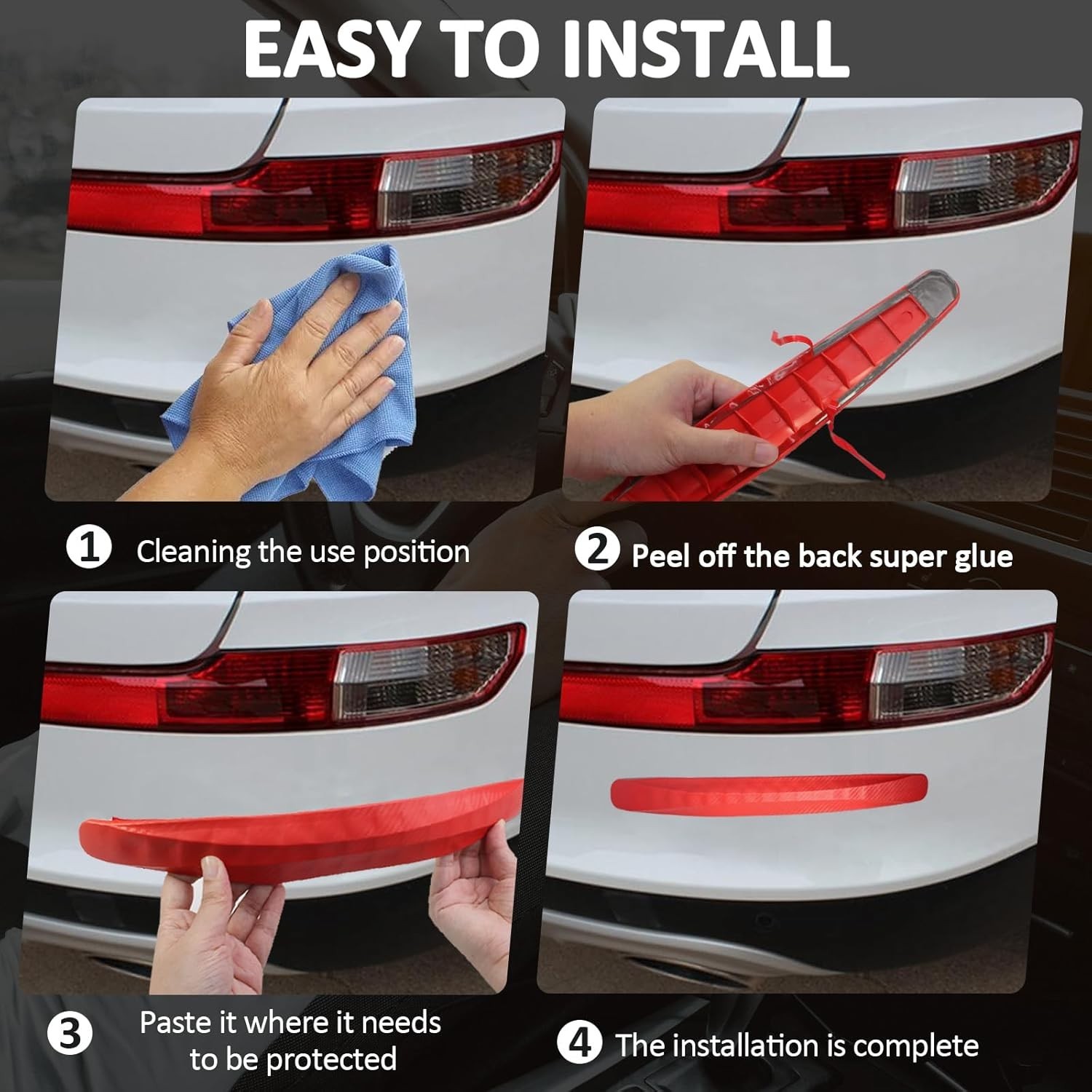 EASY TO INSTALL

1 Cleaning the use position

2 Peel off the back super glue

3 Paste it where it needs to be protected

4 The installation is complete