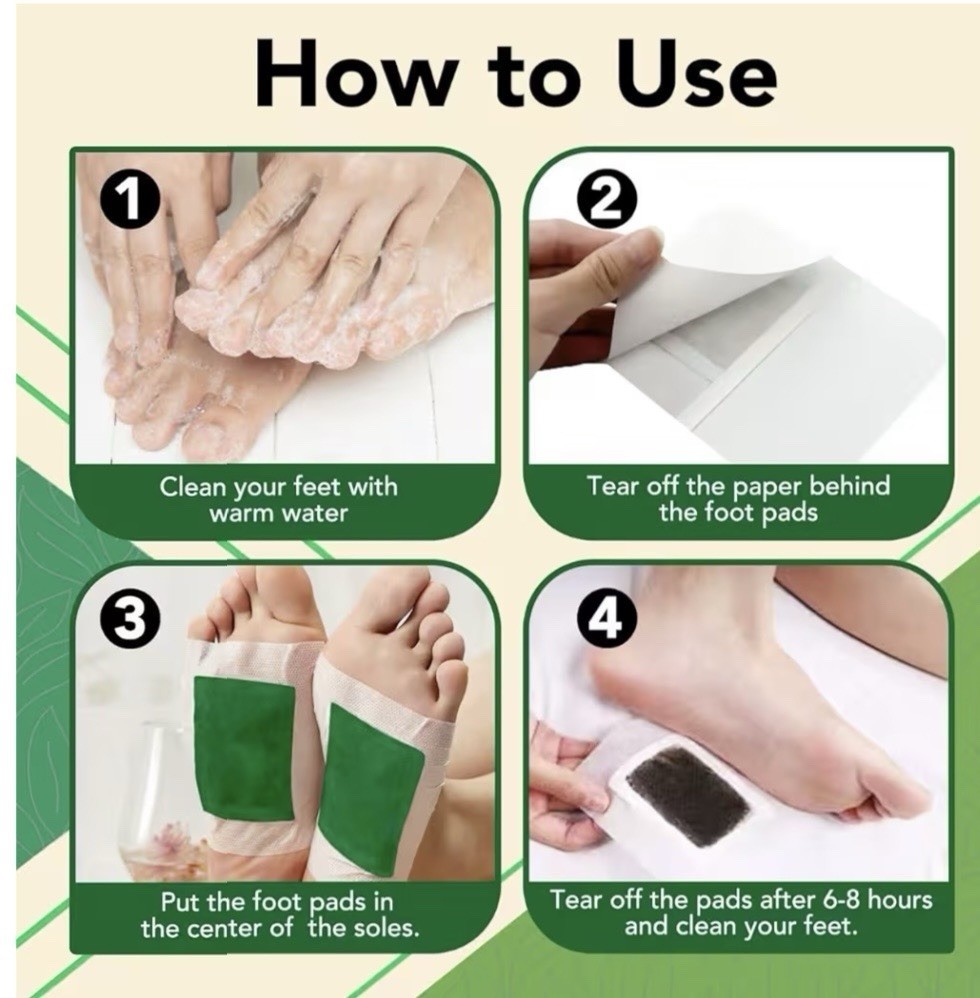 How to Use

1
Clean your feet with warm water

2
Tear off the paper behind the foot pads

3
Put the foot pads in the center of the soles.

4
Tear off the pads after 6-8 hours and clean your feet.