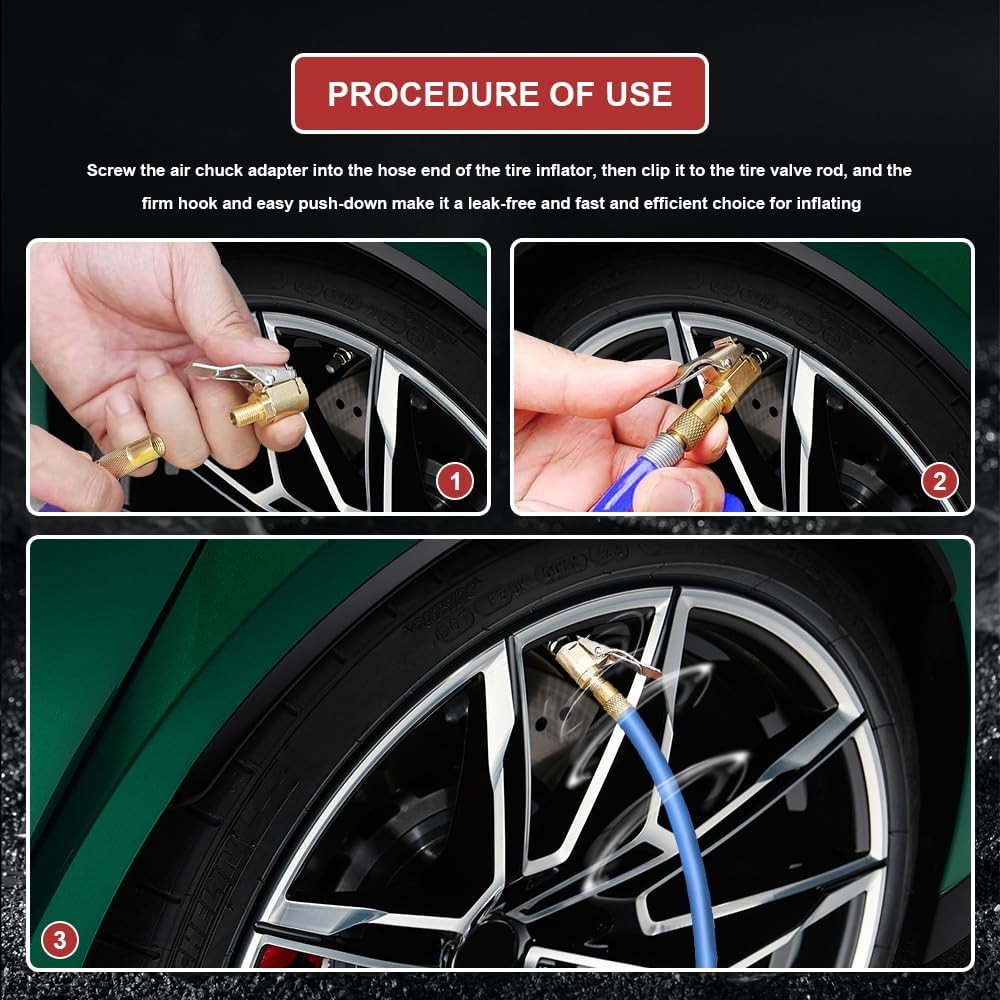 PROCEDURE OF USE

Screw the air chuck adapter into the hose end of the tire inflator, then clip it to the tire valve rod, and the firm hook and easy push-down make it a leak-free and fast and efficient choice for inflating

1

2

3