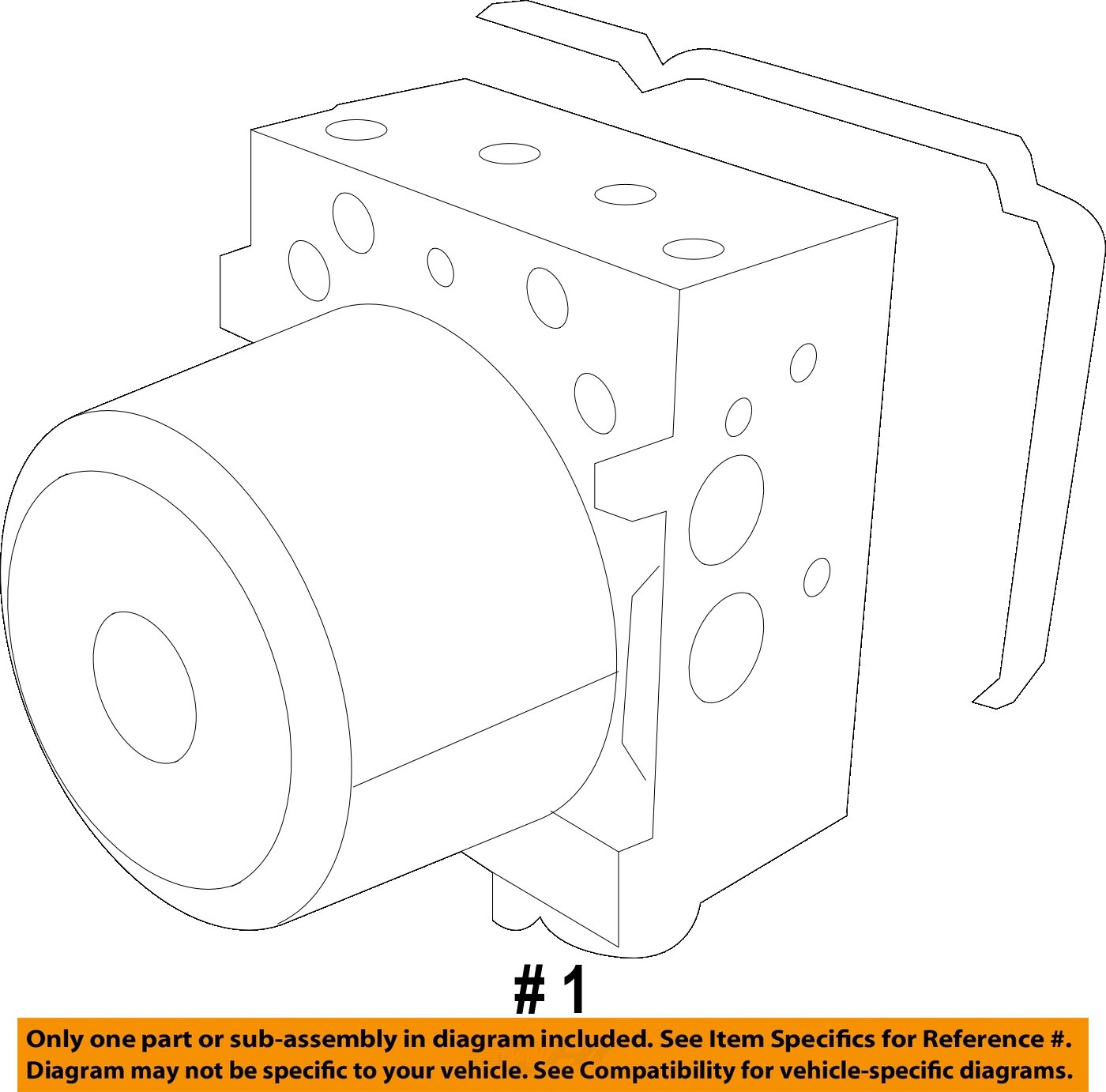 # 1

Only one part or sub-assembly in diagram included. See Item Specifics for Reference #.
Diagram may not be specific to your vehicle. See Compatibility for vehicle-specific diagrams.