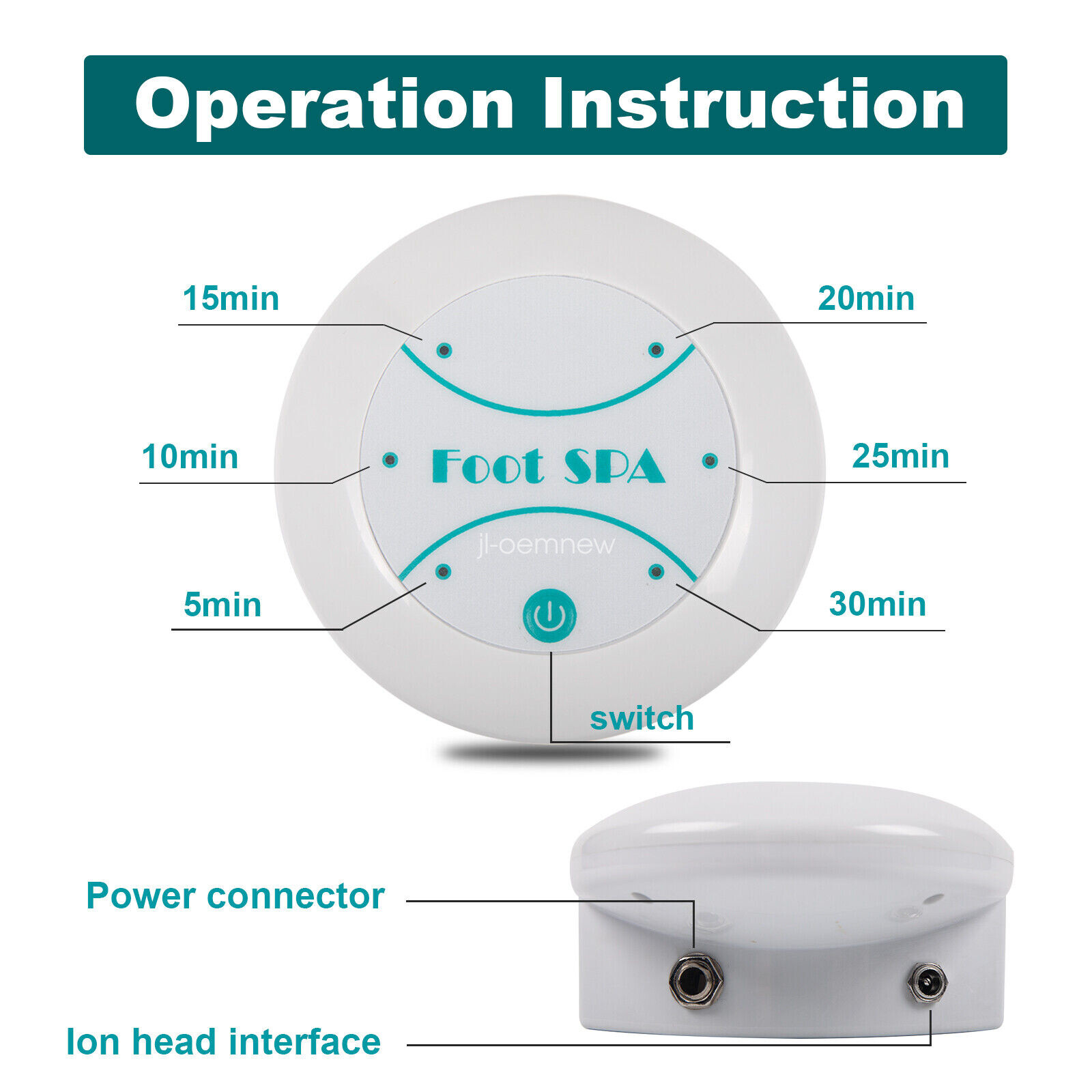 Operation Instruction

15min

20min

10min

Foot SPA

25min

jl-oemnew

5min

30min

switch

Power connector

Ion head interface