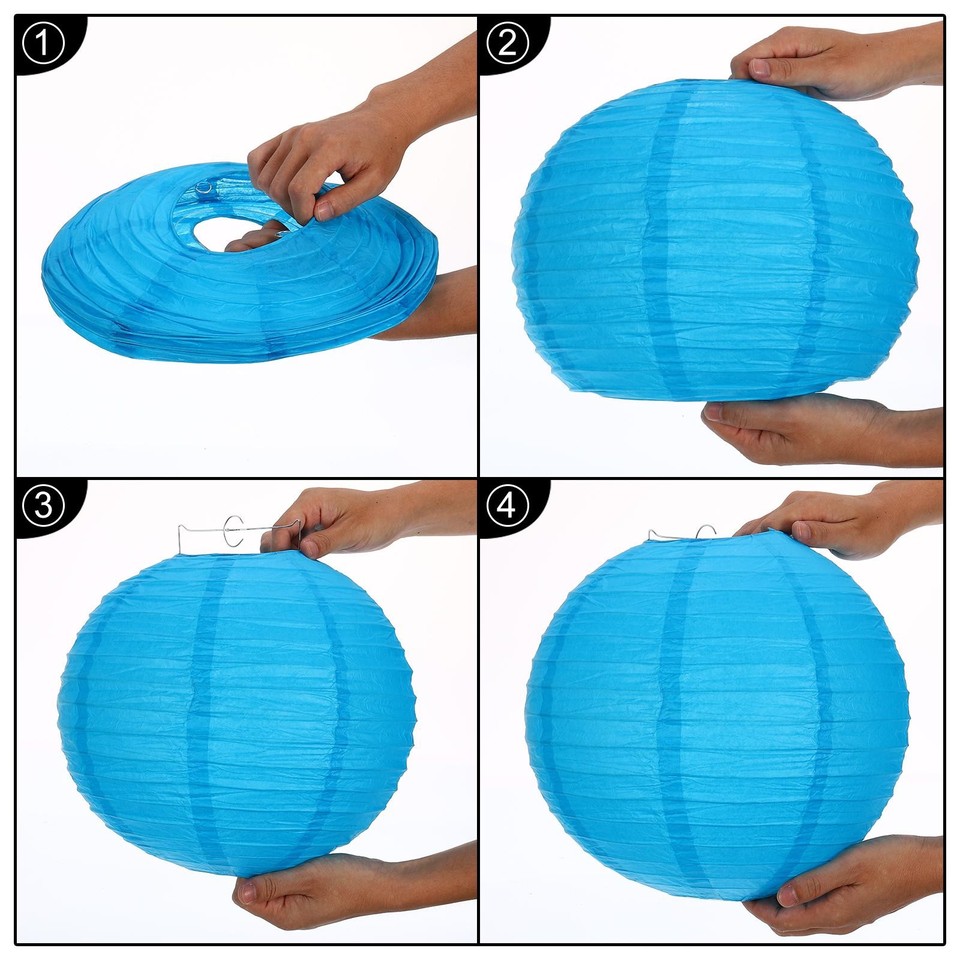 ①
②
③
④