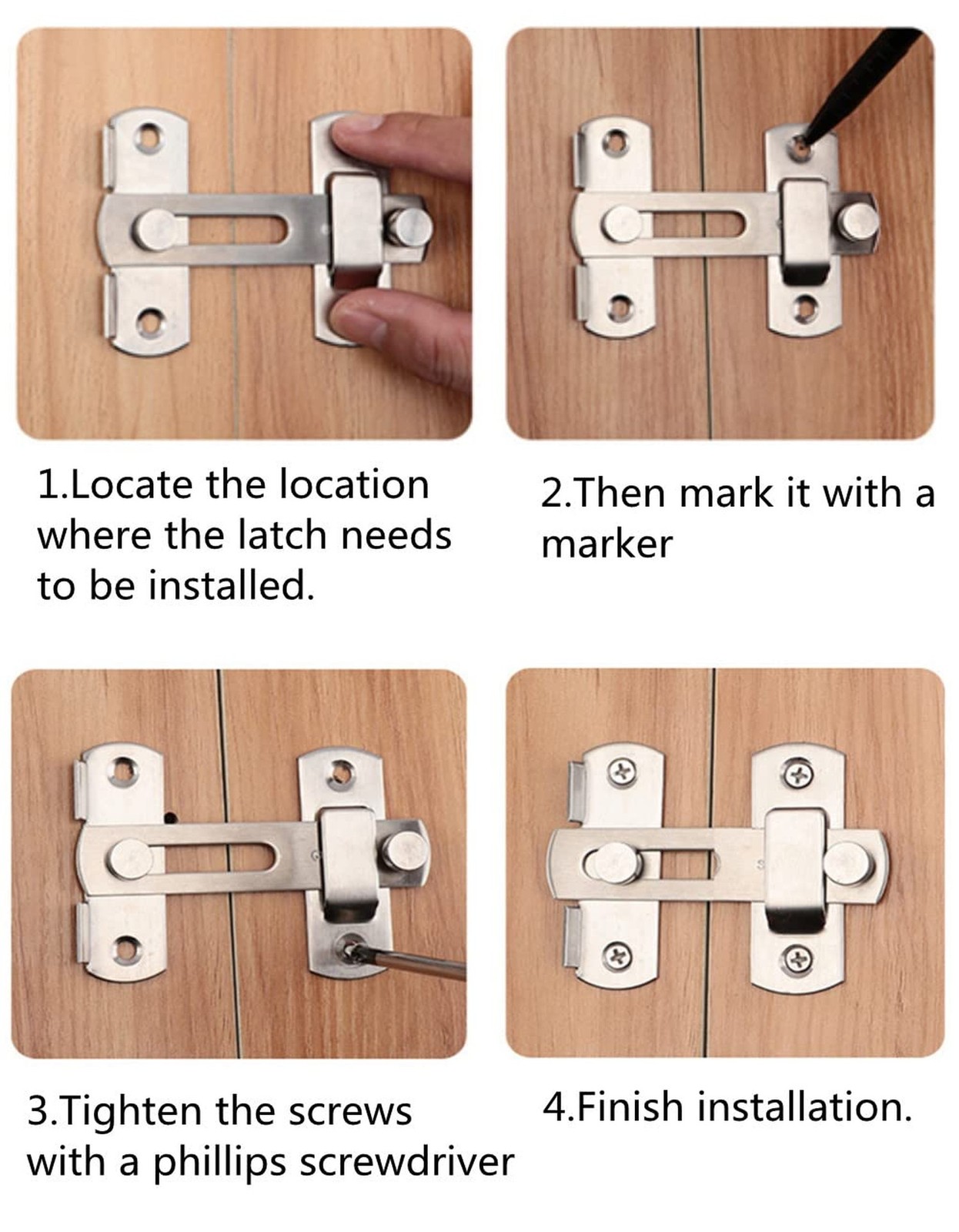 1.Locate the location where the latch needs to be installed.

2.Then mark it with a marker

3.Tighten the screws with a phillips screwdriver

4.Finish installation.