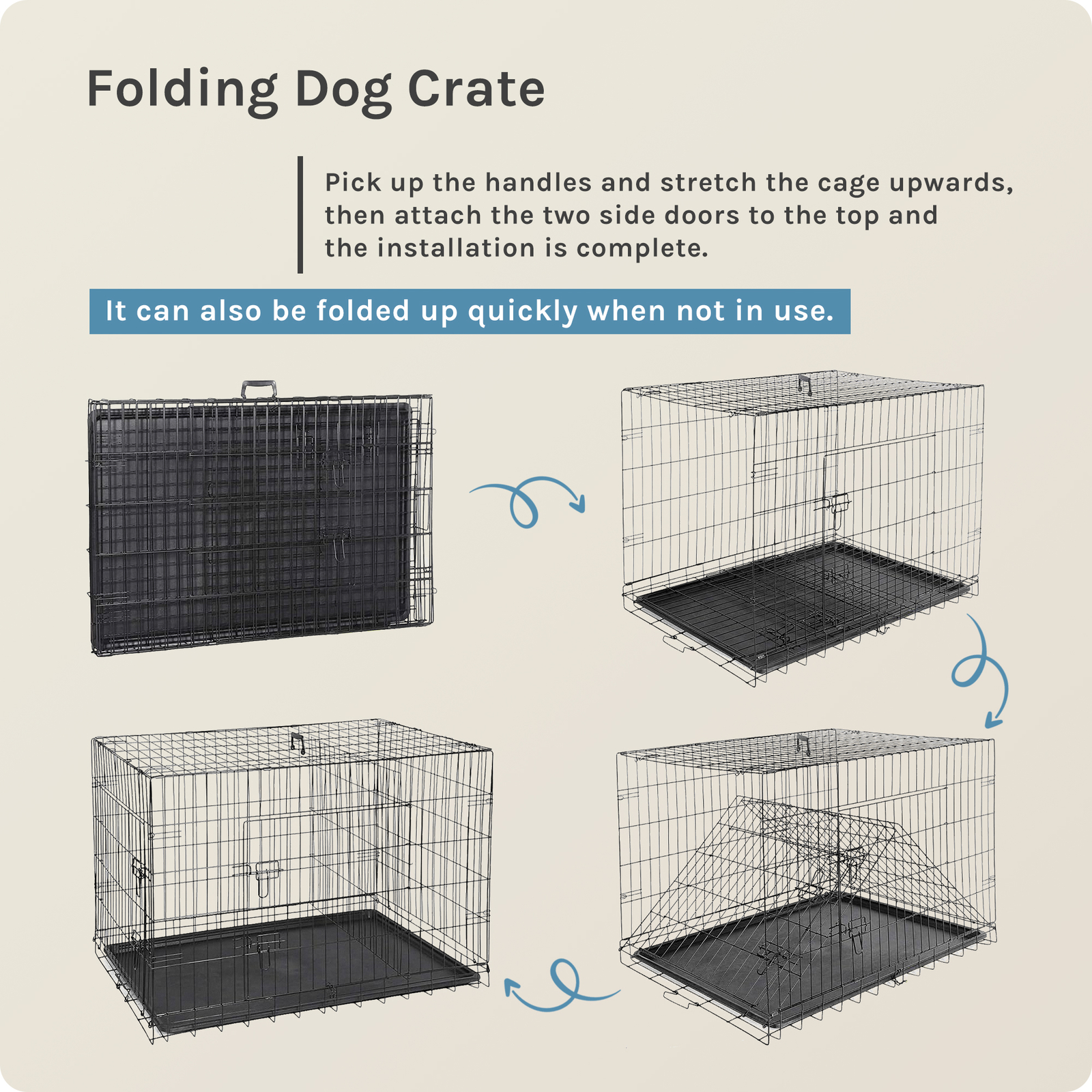 Folding Dog Crate

Pick up the handles and stretch the cage upwards, then attach the two side doors to the top and the installation is complete.

It can also be folded up quickly when not in use.