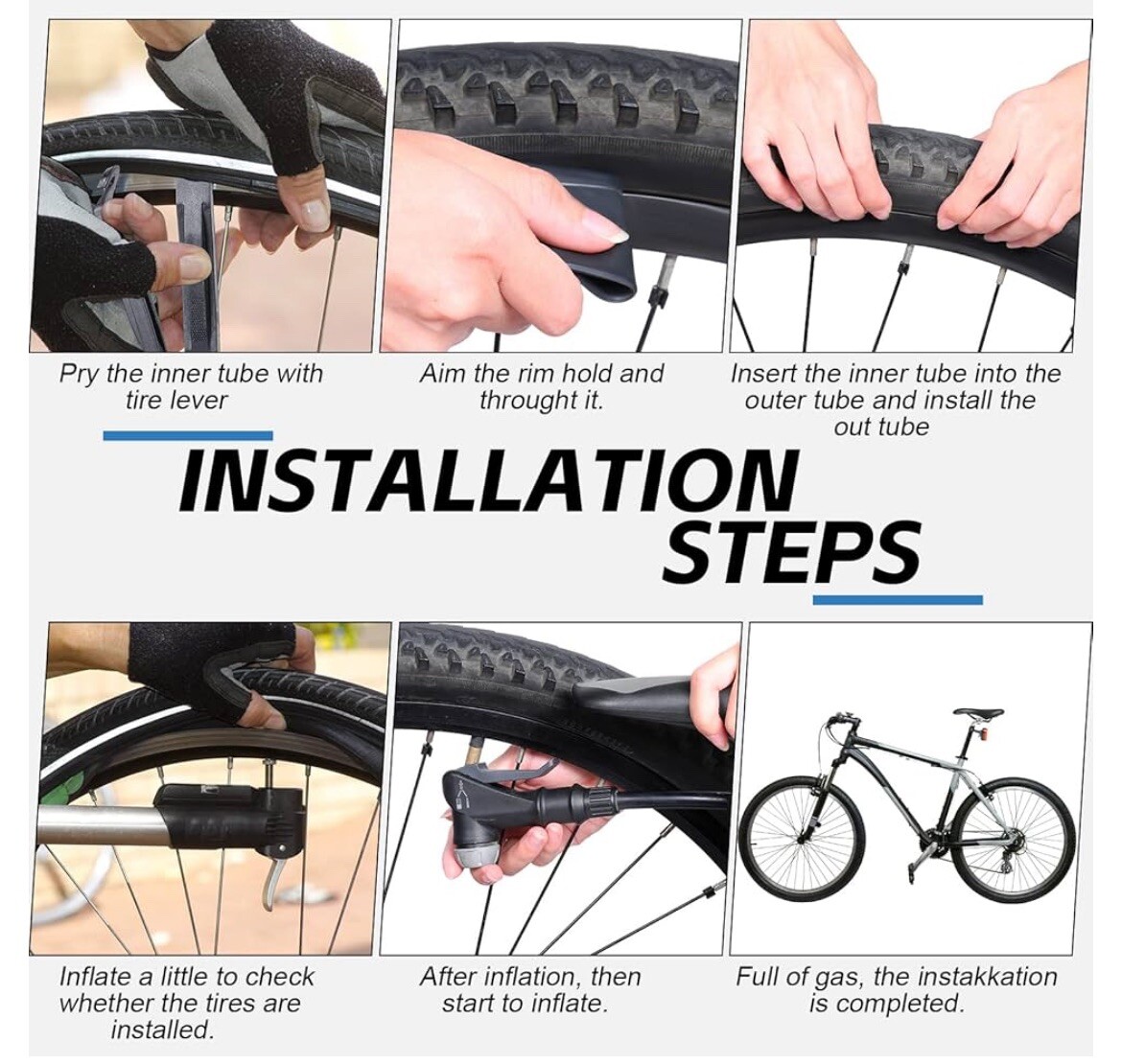 Pry the inner tube with tire lever

Aim the rim hold and throught it.

Insert the inner tube into the outer tube and install the out tube

INSTALLATION STEPS

Inflate a little to check whether the tires are installed.

After inflation, then start to inflate.

Full of gas, the instakkation is completed.