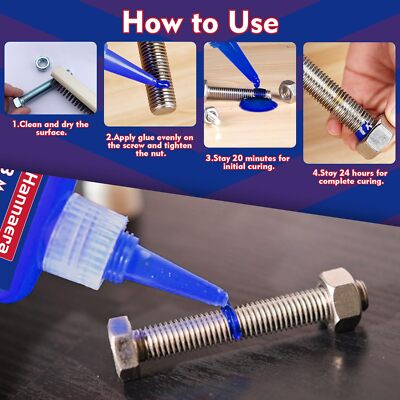 How to Use

1.Clean and dry the surface.

2.Apply glue evenly on the screw and tighten the nut.

3.Stay 20 minutes for initial curing.

4.Stay 24 hours for complete curing.

Hannaera