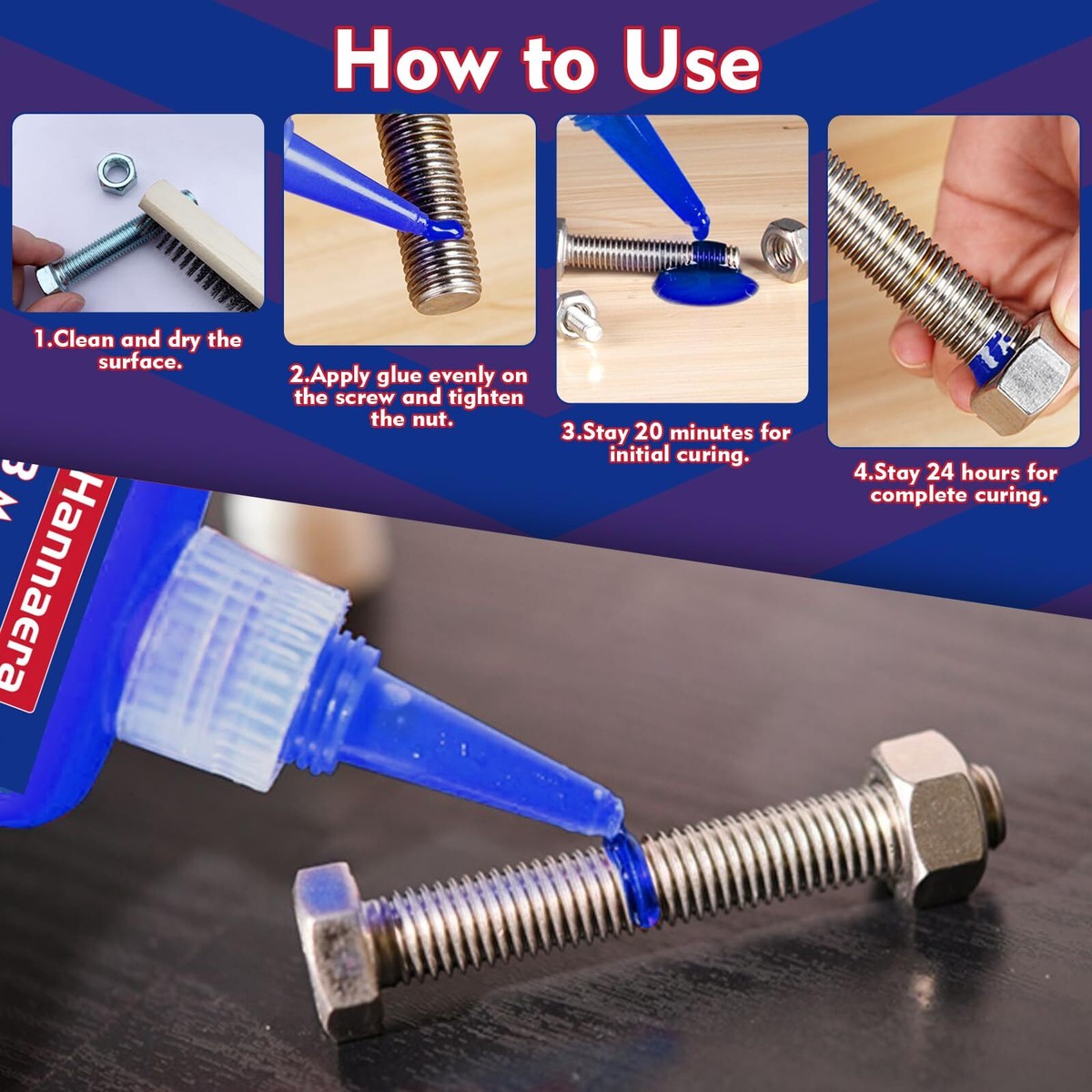 How to Use

1.Clean and dry the surface.

2.Apply glue evenly on the screw and tighten the nut.

3.Stay 20 minutes for initial curing.

4.Stay 24 hours for complete curing.

Hannaera