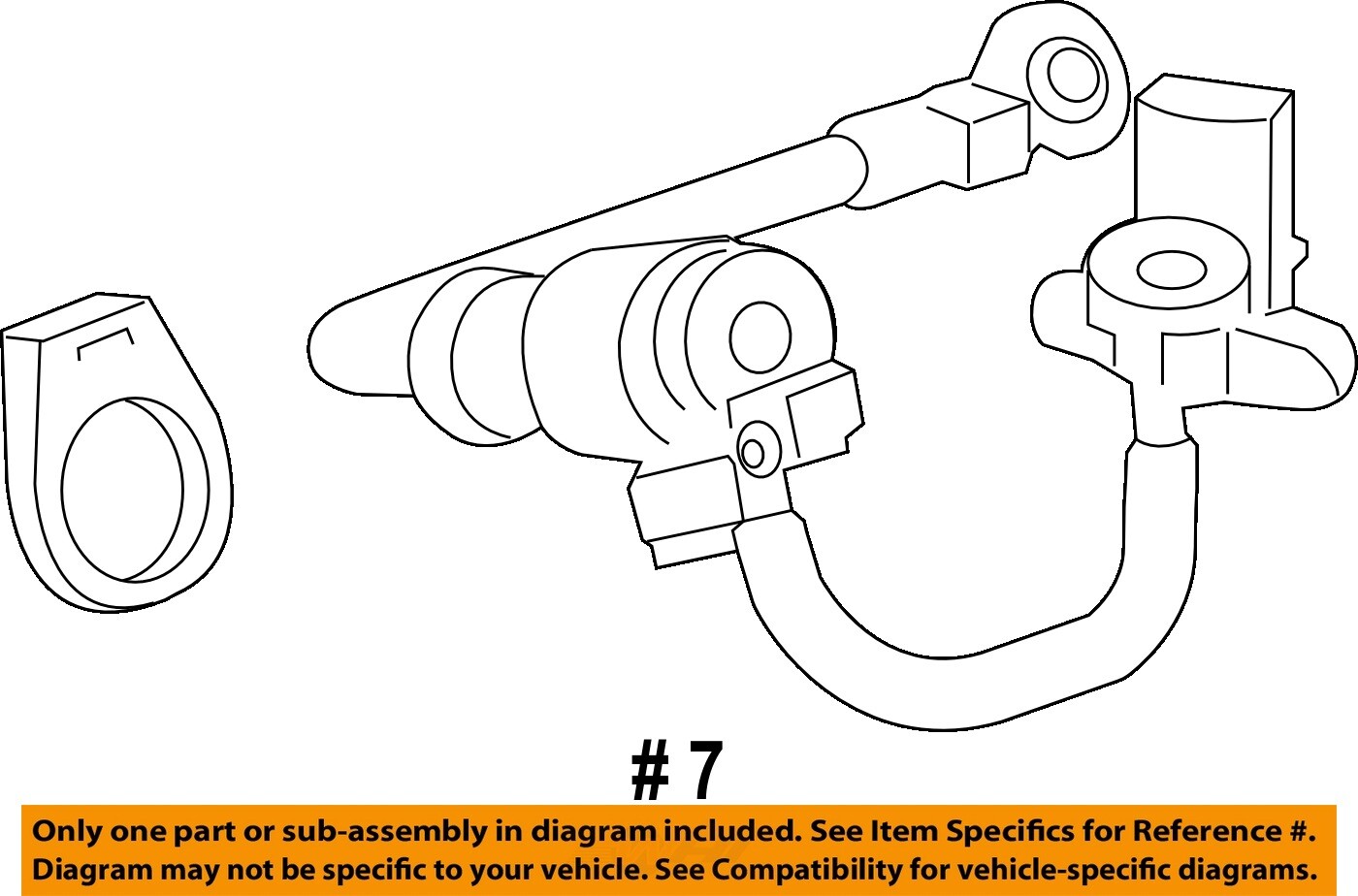 # 7

Only one part or sub-assembly in diagram included. See Item Specifics for Reference #.
Diagram may not be specific to your vehicle. See Compatibility for vehicle-specific diagrams.