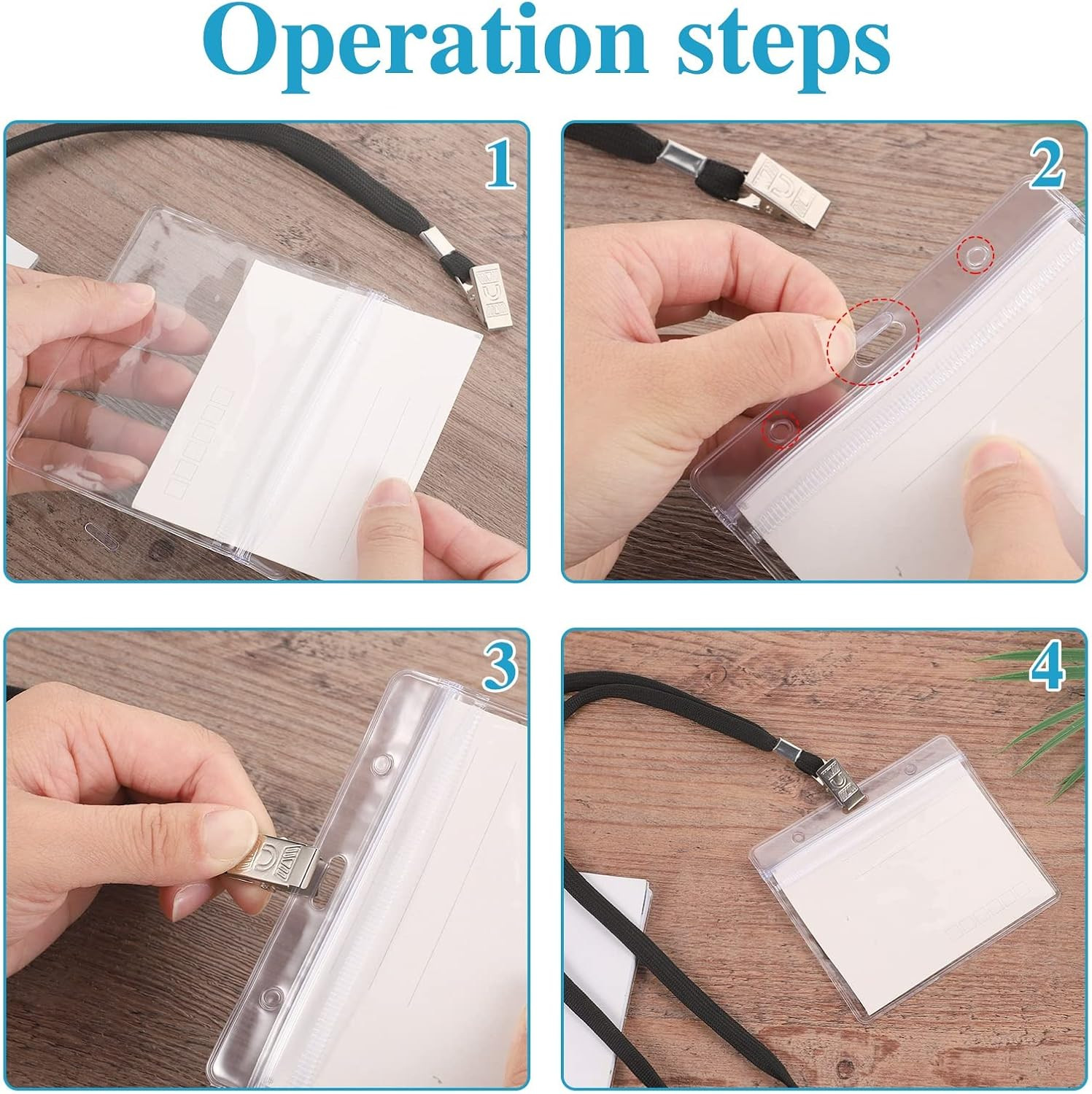 Operation steps

1

2

3

4