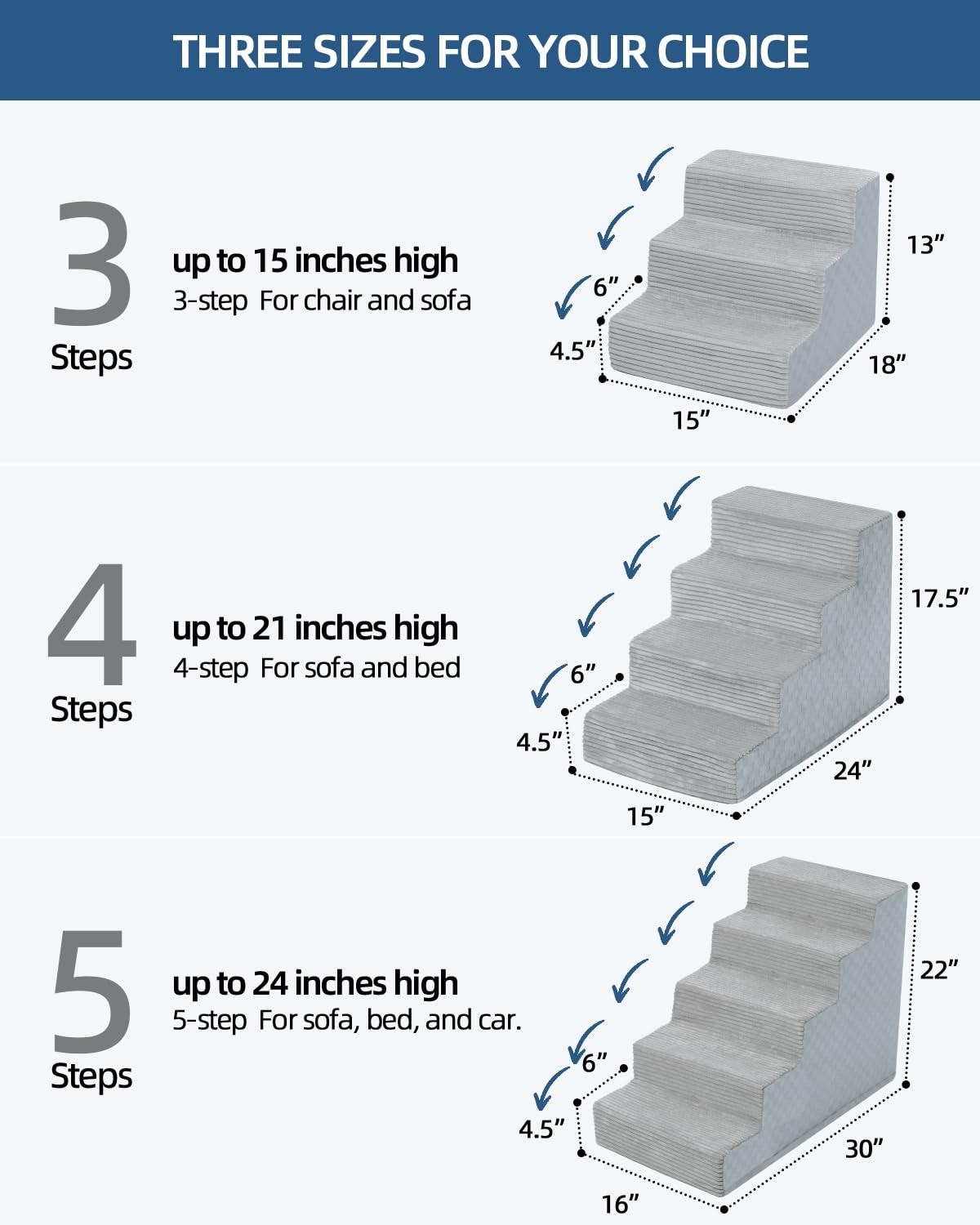 THREE SIZES FOR YOUR CHOICE

3
Steps

up to 15 inches high
3-step For chair and sofa

6″
4.5″
15″
18″
13″

4
Steps

up to 21 inches high
4-step For sofa and bed

6″
4.5″
15″
24″
17.5″

5
Steps

up to 24 inches high
5-step For sofa, bed, and car.

6″
4.5″
16″
30″
22″