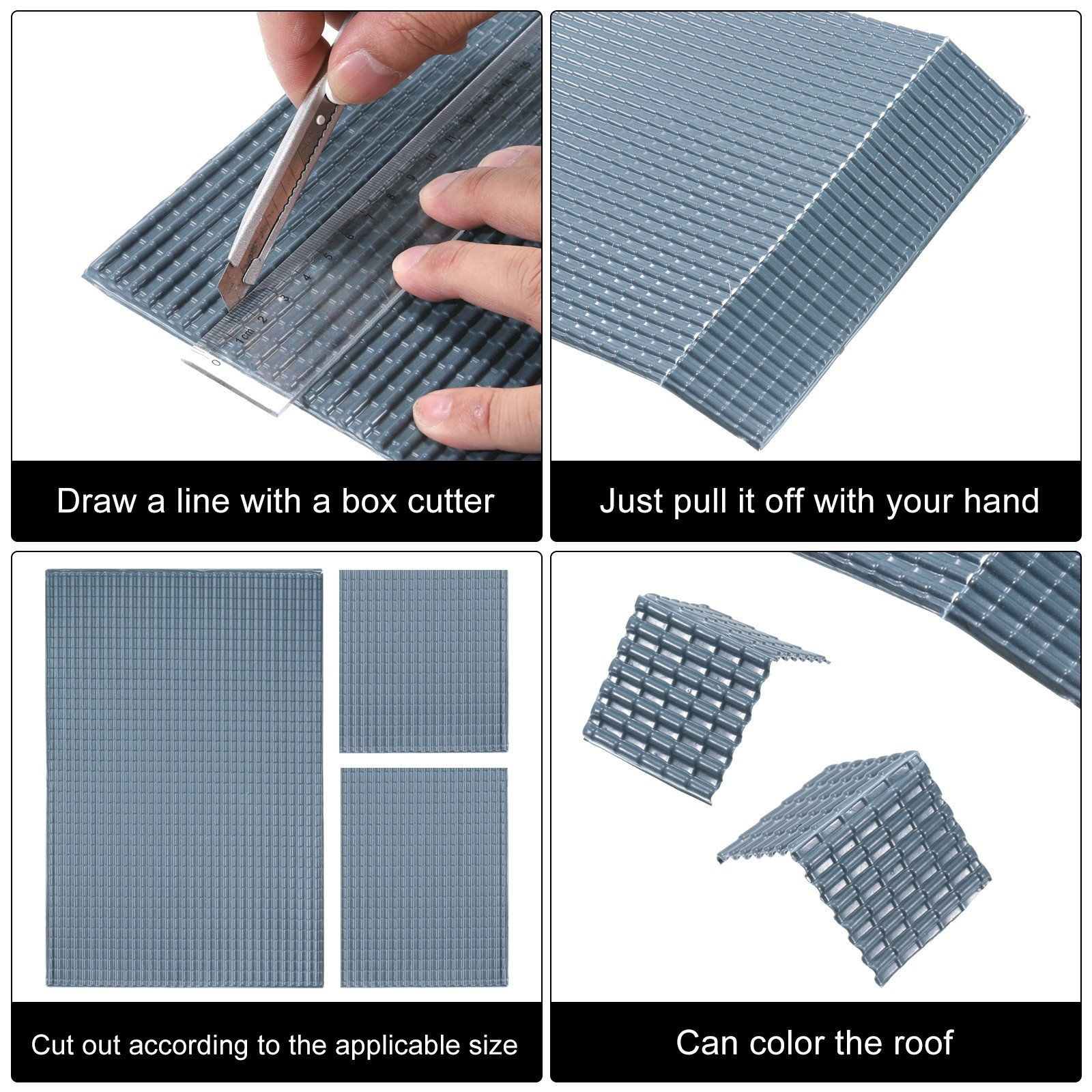 0 1cm 2 3 4 5 6 7 8 9 10 11 12 13 14 15

Draw a line with a box cutter

Just pull it off with your hand

Cut out according to the applicable size

Can color the roof