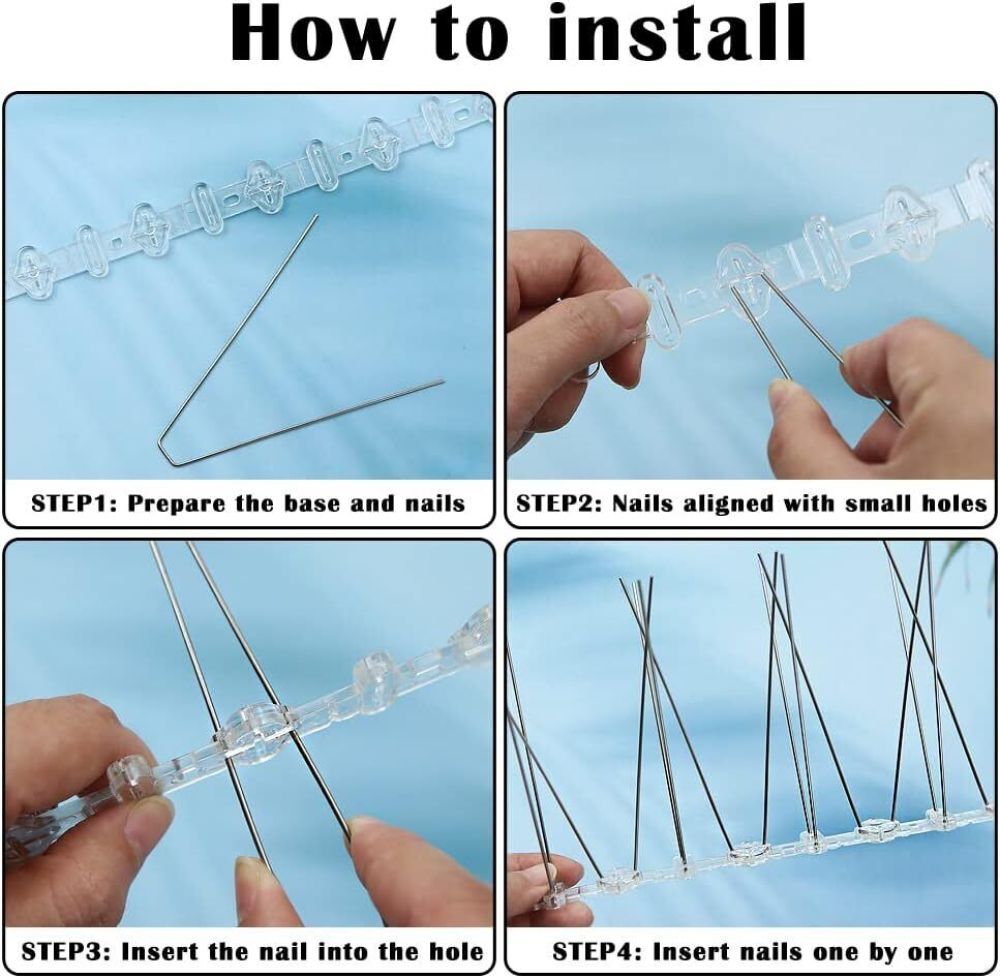 How to install

STEP1: Prepare the base and nails

STEP2: Nails aligned with small holes

STEP3: Insert the nail into the hole

STEP4: Insert nails one by one