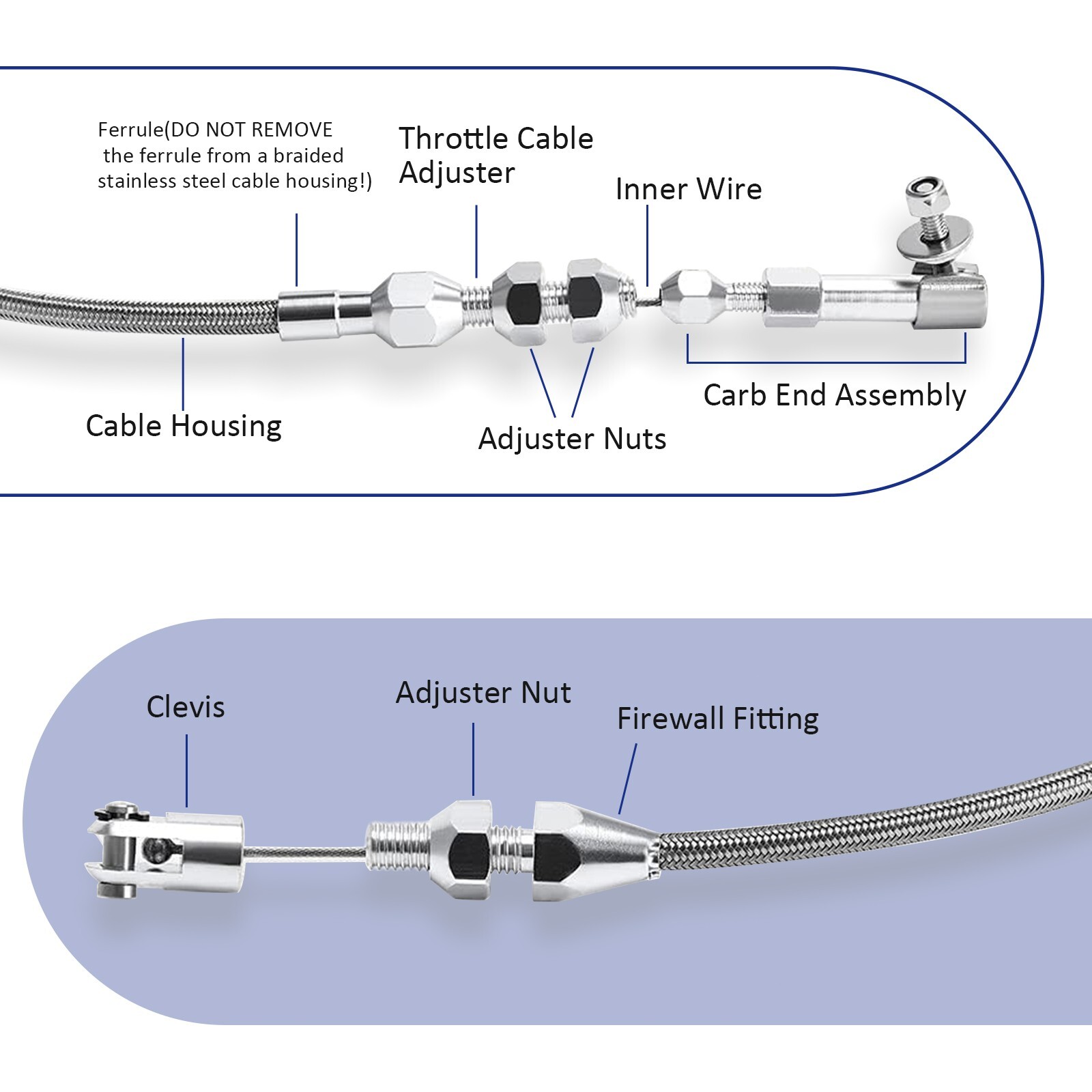 Ferrule(DO NOT REMOVE the ferrule from a braided stainless steel cable housing!)

Throttle Cable Adjuster

Inner Wire

Cable Housing

Adjuster Nuts

Carb End Assembly

Clevis

Adjuster Nut

Firewall Fitting