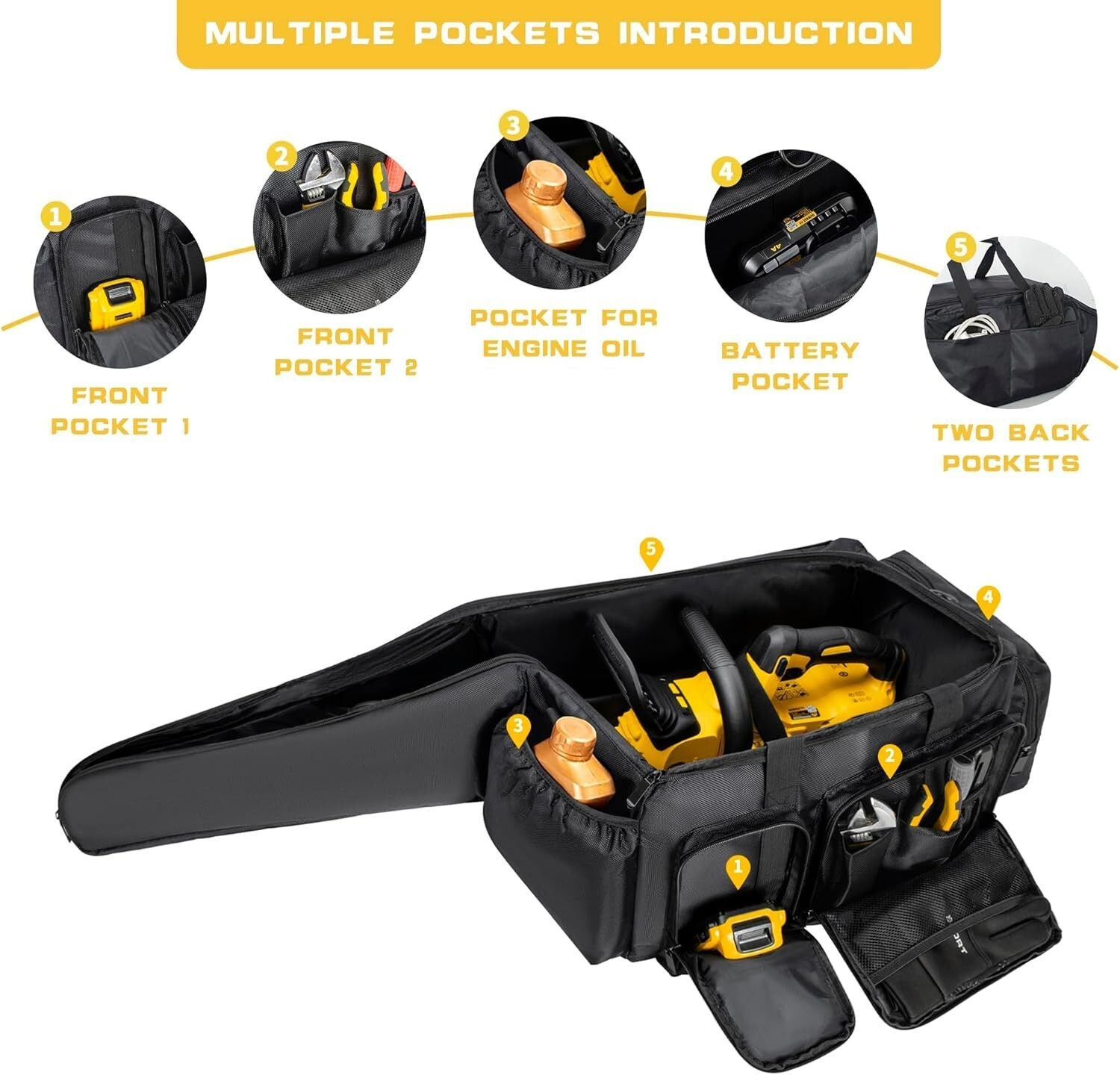 MULTIPLE POCKETS INTRODUCTION

1
FRONT POCKET 1

2
FRONT POCKET 2

3
POCKET FOR ENGINE OIL

4
BATTERY POCKET

5
TWO BACK POCKETS

5

4

3

2

1