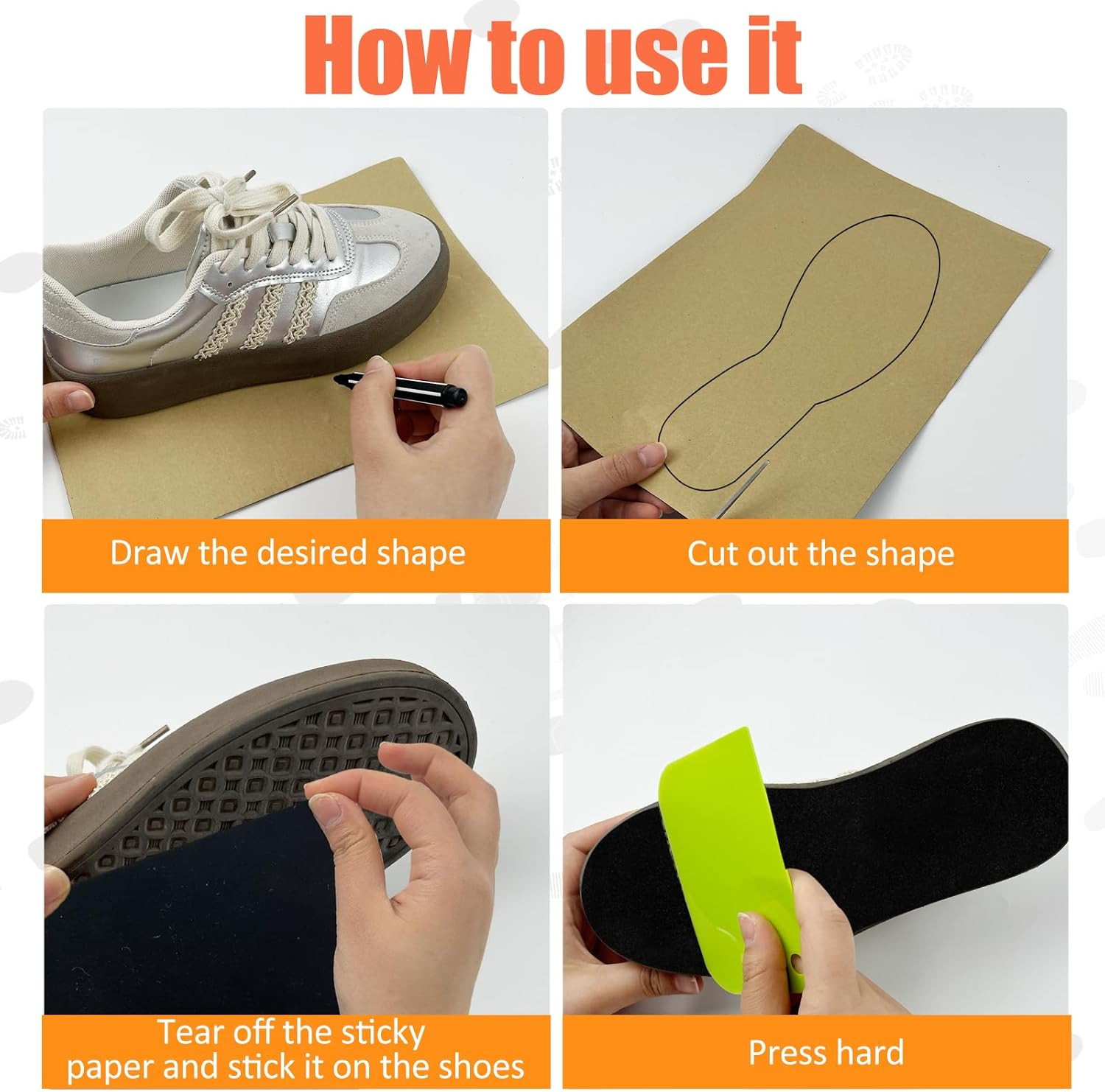 How to use it

Draw the desired shape

Cut out the shape

Tear off the sticky paper and stick it on the shoes

Press hard