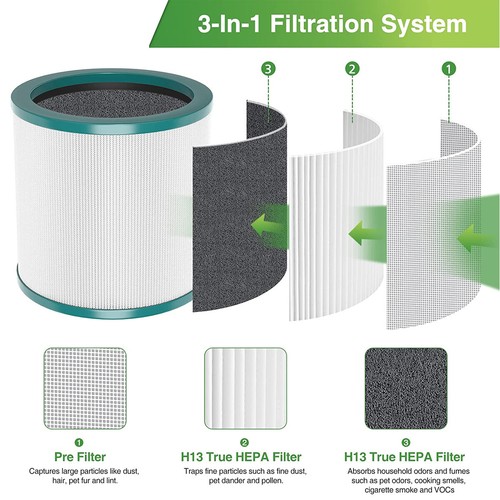 3-In-1 Filtration System

3

2

1

1
Pre Filter
Captures large particles like dust, hair, pet fur and lint.

2
H13 True HEPA Filter
Traps fine particles such as fine dust, pet dander and pollen.

3
H13 True HEPA Filter
Absorbs household odors and fumes such as pet odors, cooking smells, cigarette smoke and VOCs