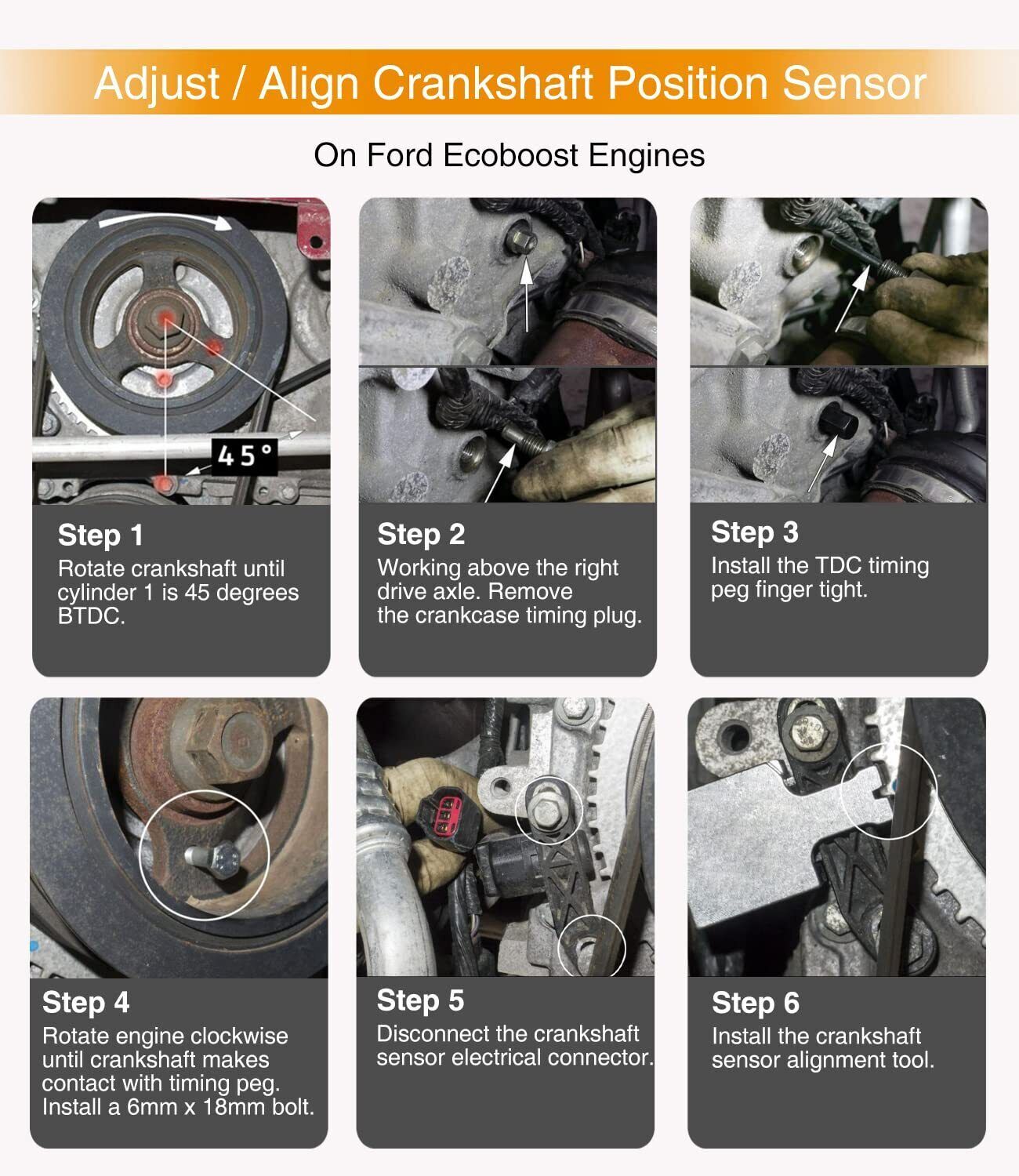 Adjust / Align Crankshaft Position Sensor

On Ford Ecoboost Engines

45°

Step 1
Rotate crankshaft until cylinder 1 is 45 degrees BTDC.

Step 2
Working above the right drive axle. Remove the crankcase timing plug.

Step 3
Install the TDC timing peg finger tight.

Step 4
Rotate engine clockwise until crankshaft makes contact with timing peg. Install a 6mm x 18mm bolt.

Step 5
Disconnect the crankshaft sensor electrical connector.

Step 6
Install the crankshaft sensor alignment tool.