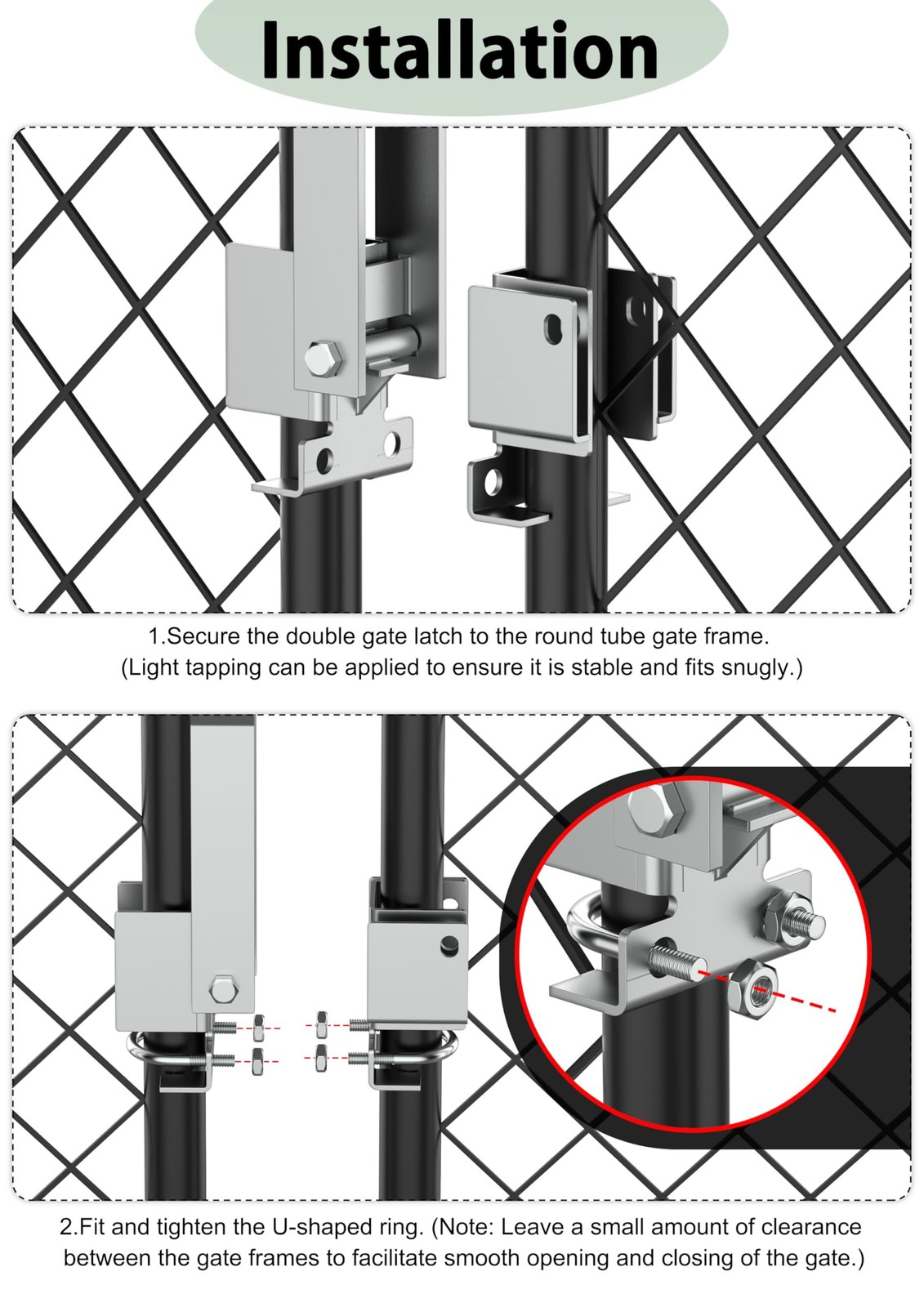 Installation

1.Secure the double gate latch to the round tube gate frame. (Light tapping can be applied to ensure it is stable and fits snugly.)

2.Fit and tighten the U-shaped ring. (Note: Leave a small amount of clearance between the gate frames to facilitate smooth opening and closing of the gate.)