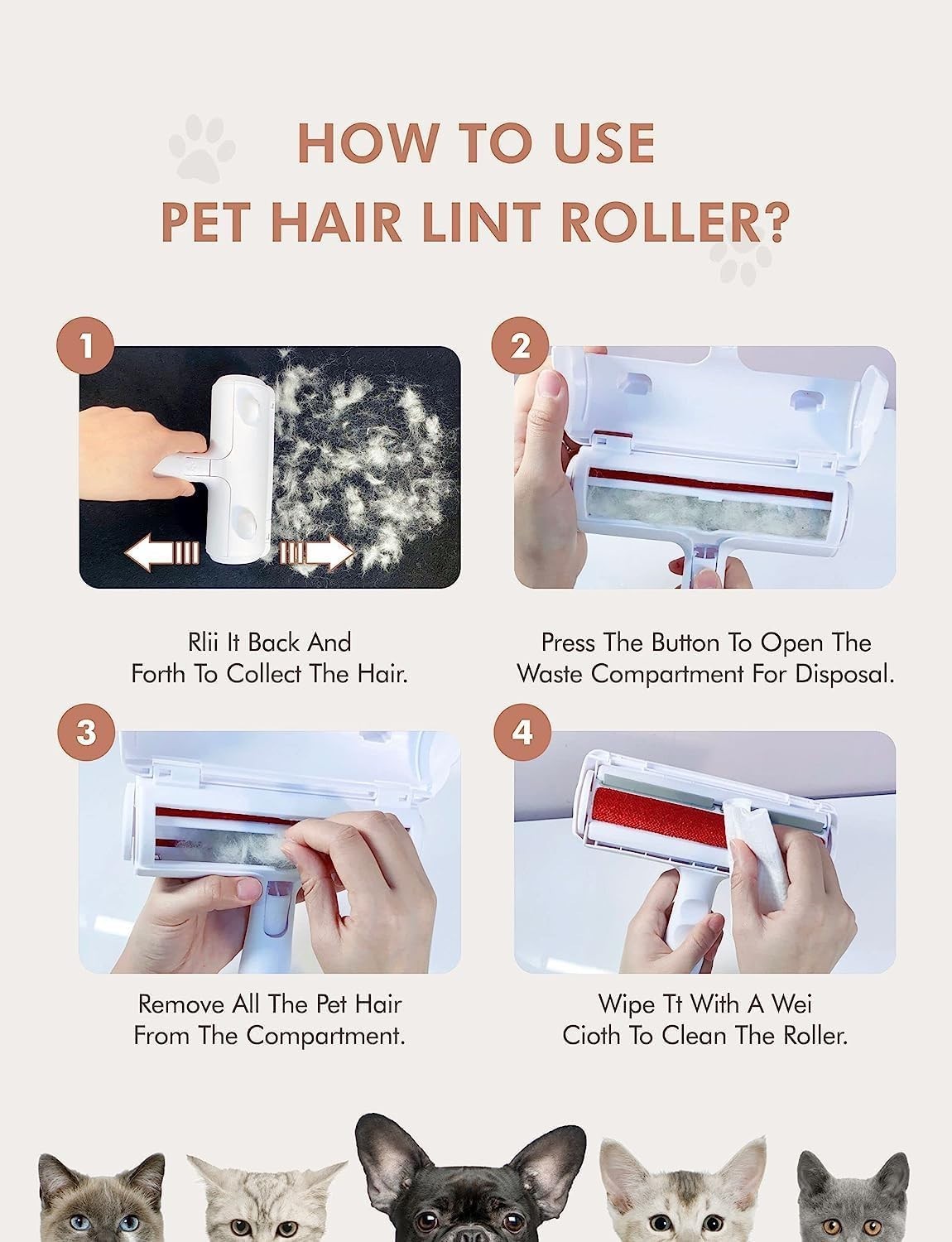 HOW TO USE
PET HAIR LINT ROLLER?

1

Rlii It Back And Forth To Collect The Hair.

2

Press The Button To Open The Waste Compartment For Disposal.

3

Remove All The Pet Hair From The Compartment.

4

Wipe Tt With A Wei Cioth To Clean The Roller.