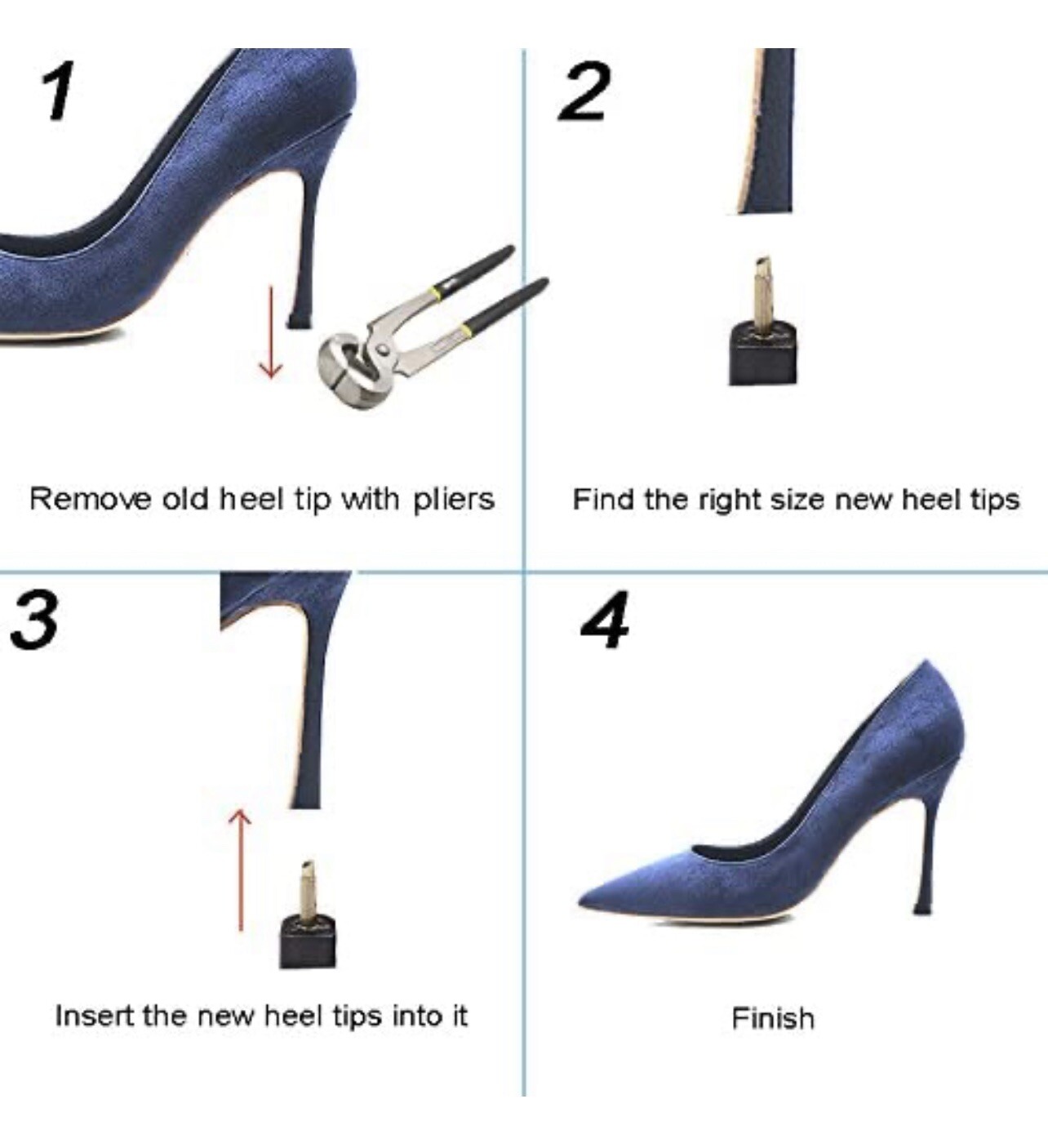 1

Remove old heel tip with pliers

2

Find the right size new heel tips

3

Insert the new heel tips into it

4

Finish