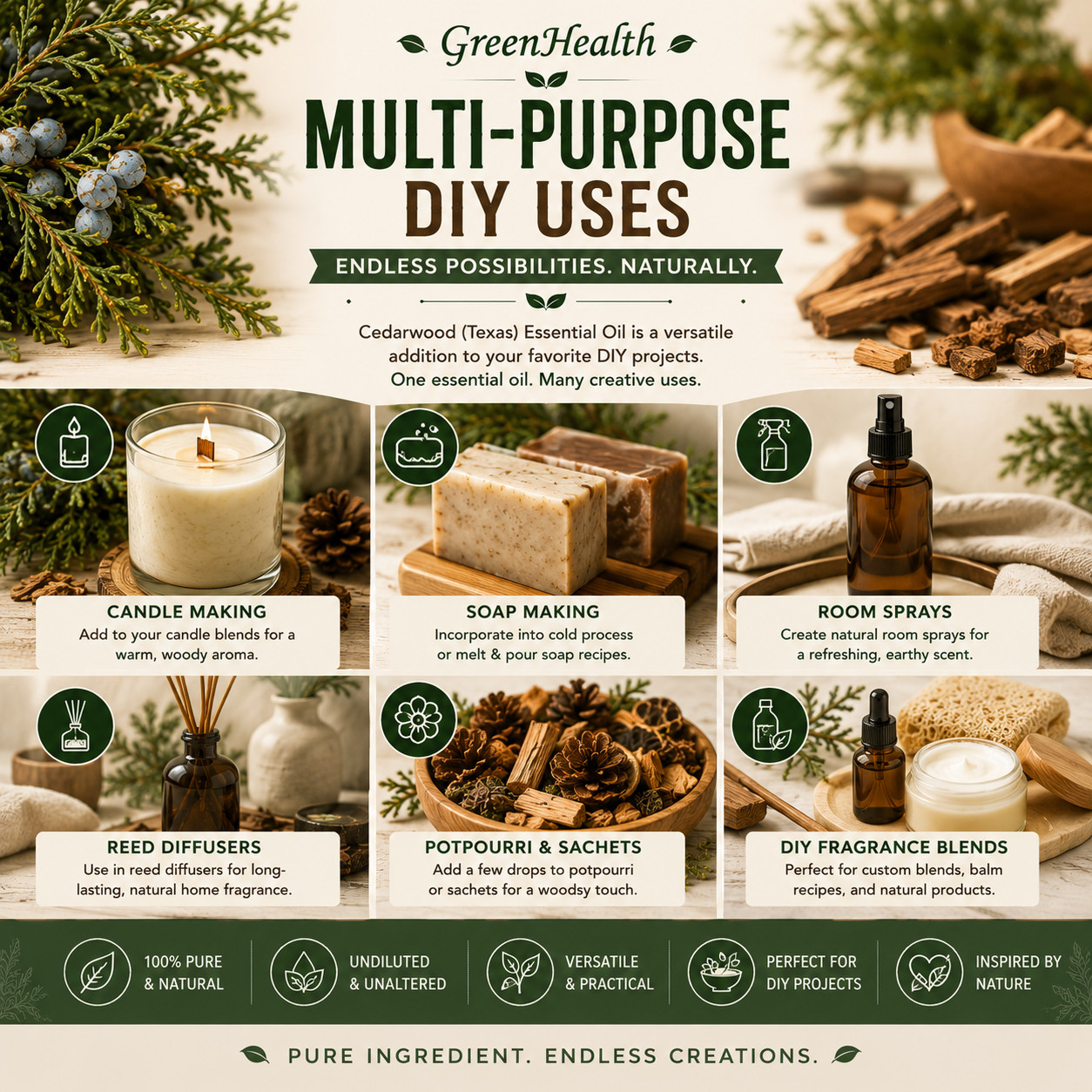 GreenHealth

MULTI-PURPOSE DIY USES

ENDLESS POSSIBILITIES. NATURALLY.

Cedarwood (Texas) Essential Oil is a versatile addition to your favorite DIY projects. One essential oil. Many creative uses.

CANDLE MAKING
Add to your candle blends for a warm, woody aroma.

SOAP MAKING
Incorporate into cold process or melt & pour soap recipes.

ROOM SPRAYS
Create natural room sprays for a refreshing, earthy scent.

REED DIFFUSERS
Use in reed diffusers for long-lasting, natural home fragrance.

POTPOURRI & SACHETS
Add a few drops to potpourri or sachets for a woodsy touch.

DIY FRAGRANCE BLENDS
Perfect for custom blends, balm recipes, and natural products.

100% PURE
& NATURAL

UNDILUTED
& UNALTERED

VERSATILE
& PRACTICAL

PERFECT FOR
DIY PROJECTS

INSPIRED BY
NATURE

PURE INGREDIENT. ENDLESS CREATIONS.