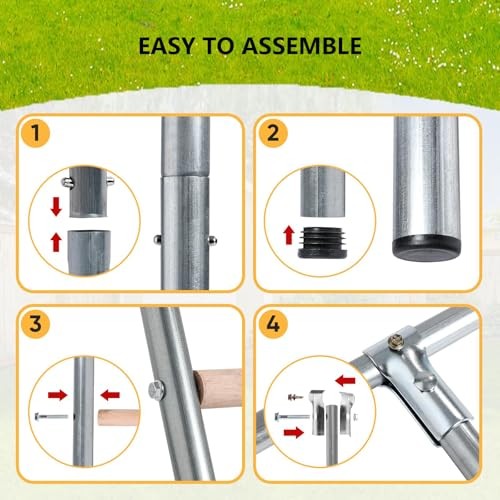 EASY TO ASSEMBLE

1

2

3

4