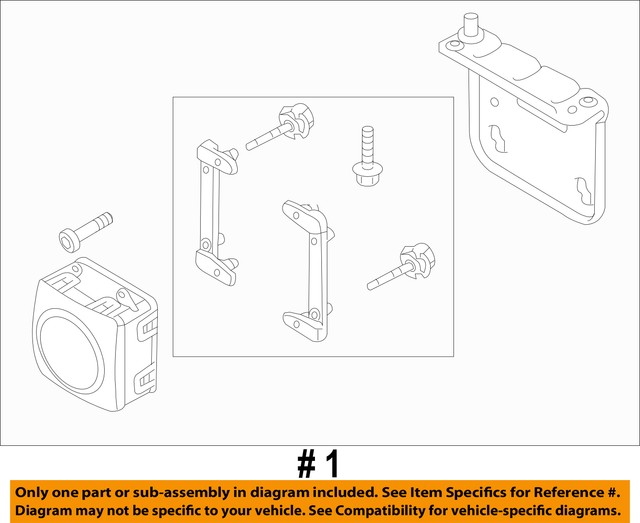 # 1

Only one part or sub-assembly in diagram included. See Item Specifics for Reference #.
Diagram may not be specific to your vehicle. See Compatibility for vehicle-specific diagrams.