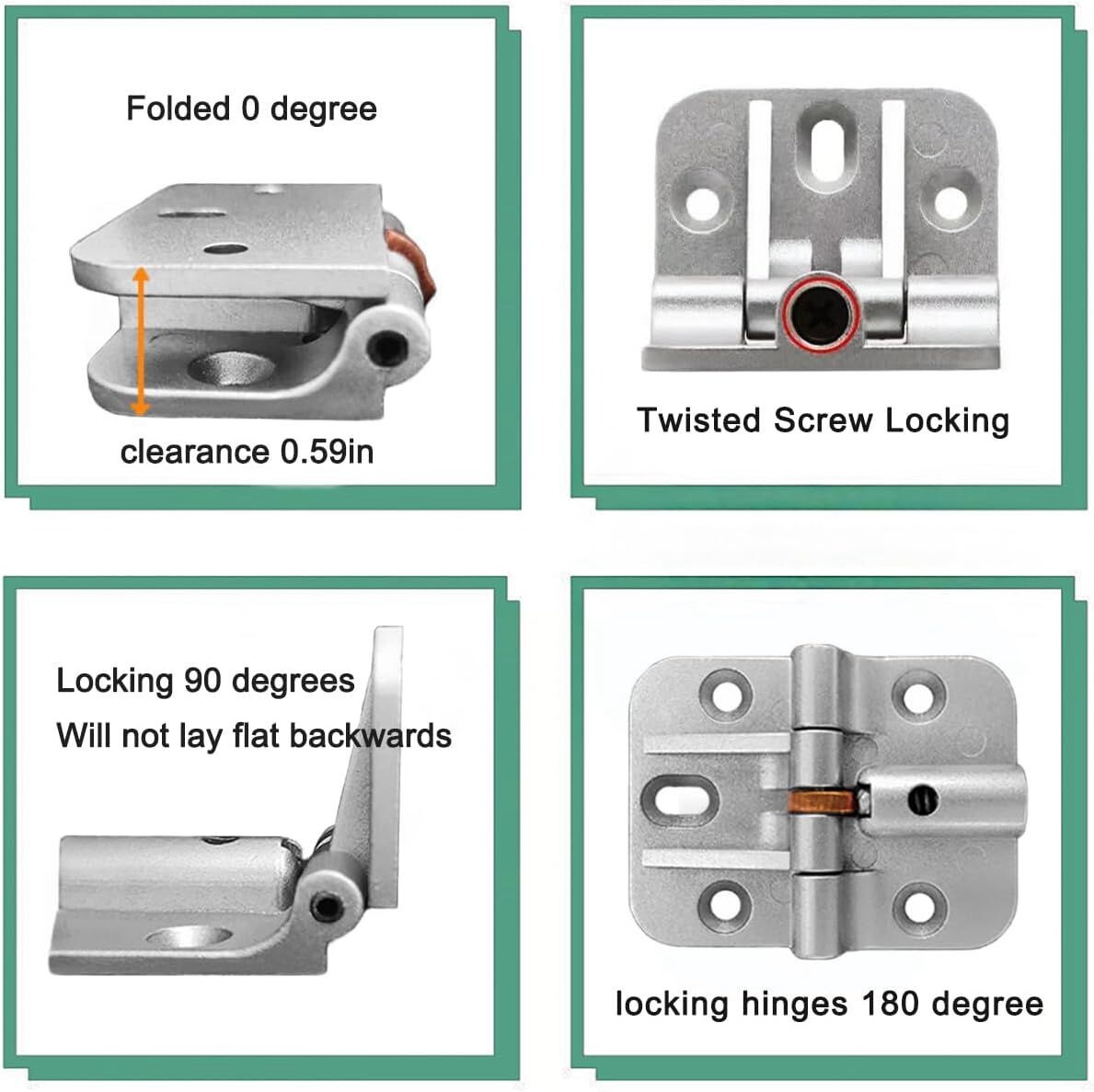 Folded 0 degree

clearance 0.59in

Twisted Screw Locking

Locking 90 degrees
Will not lay flat backwards

locking hinges 180 degree