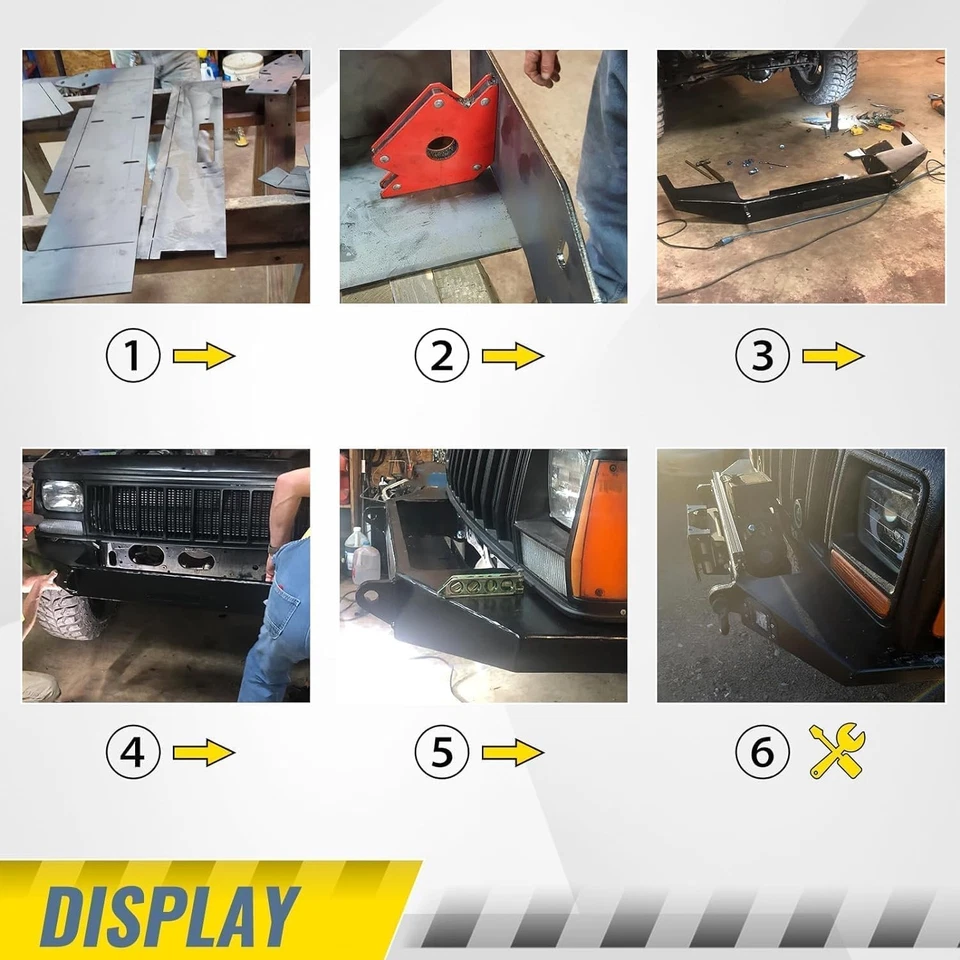 1

2

3

4

5

6

DISPLAY