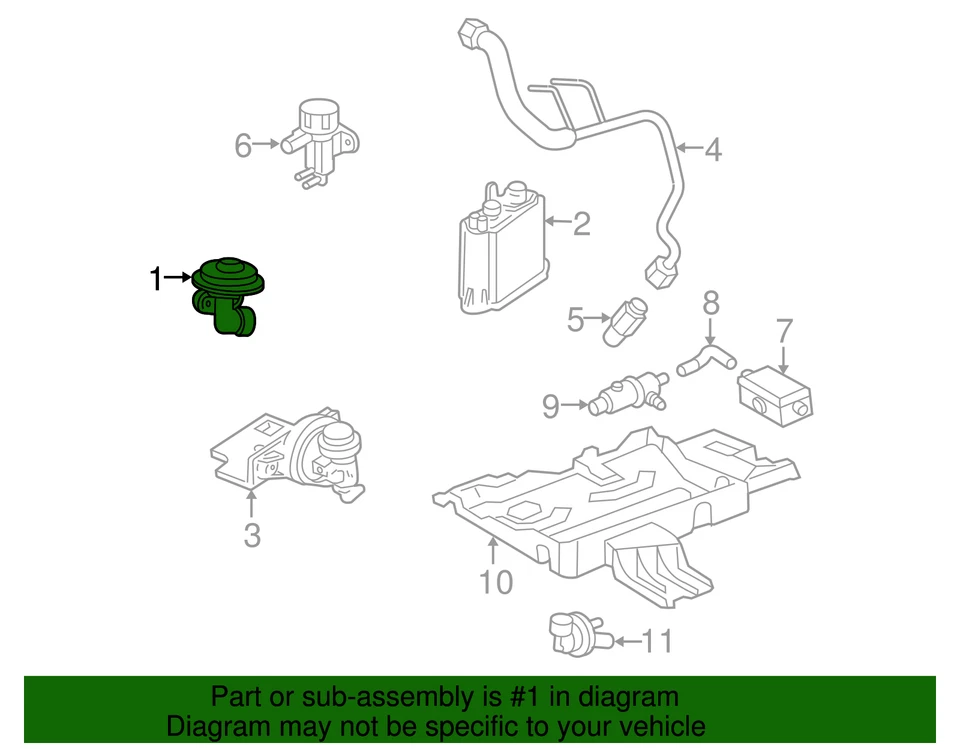 6
4
2
1
5
8
7
9
3
10
11

Part or sub-assembly is #1 in diagram
Diagram may not be specific to your vehicle