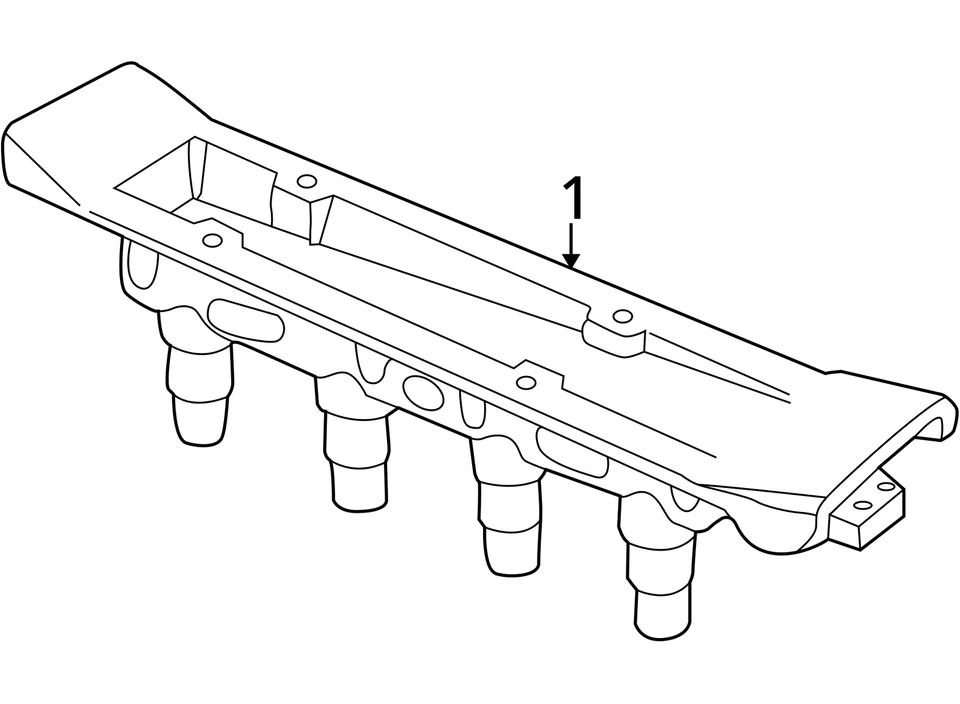 1