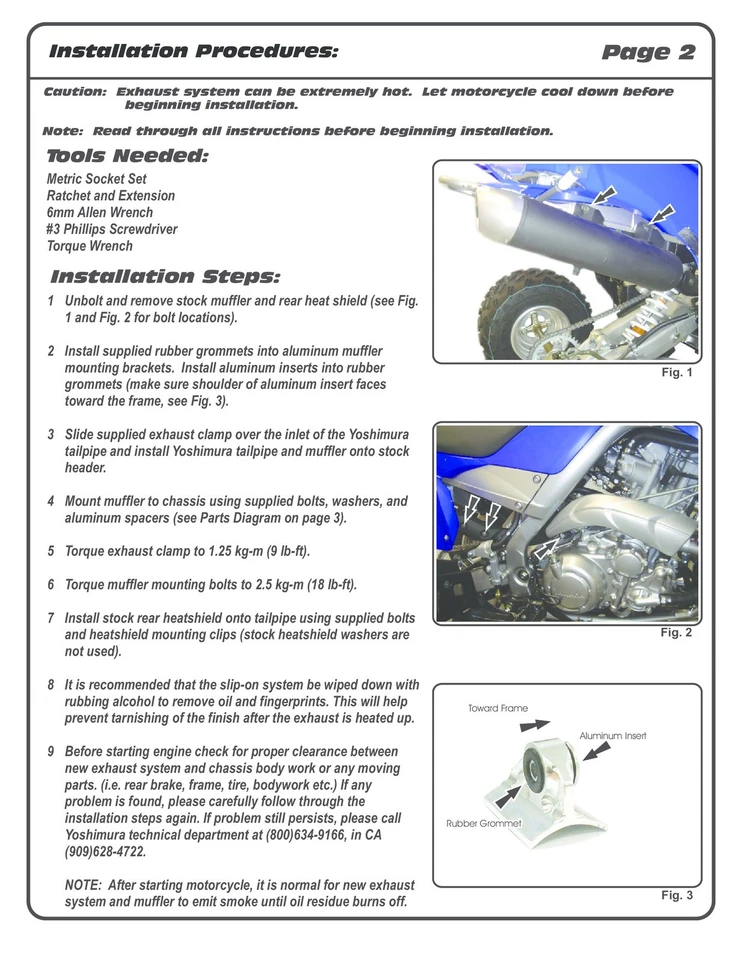 Installation Procedures:

Page 2

Caution: Exhaust system can be extremely hot. Let motorcycle cool down before beginning installation.

Note: Read through all instructions before beginning installation.

Tools Needed:

Metric Socket Set
Ratchet and Extension
6mm Allen Wrench
#3 Phillips Screwdriver
Torque Wrench

Installation Steps:

1 Unbolt and remove stock muffler and rear heat shield (see Fig. 1 and Fig. 2 for bolt locations).

2 Install supplied rubber grommets into aluminum muffler mounting brackets. Install aluminum inserts into rubber grommets (make sure shoulder of aluminum insert faces toward the frame, see Fig. 3).

3 Slide supplied exhaust clamp over the inlet of the Yoshimura tailpipe and install Yoshimura tailpipe and muffler onto stock header.

4 Mount muffler to chassis using supplied bolts, washers, and aluminum spacers (see Parts Diagram on page 3).

5 Torque exhaust clamp to 1.25 kg-m (9 lb-ft).

6 Torque muffler mounting bolts to 2.5 kg-m (18 lb-ft).

7 Install stock rear heatshield onto tailpipe using supplied bolts and heatshield mounting clips (stock heatshield washers are not used).

8 It is recommended that the slip-on system be wiped down with rubbing alcohol to remove oil and fingerprints. This will help prevent tarnishing of the finish after the exhaust is heated up.

9 Before starting engine check for proper clearance between new exhaust system and chassis body work or any moving parts. (i.e. rear brake, frame, tire, bodywork etc.) If any problem is found, please carefully follow through the installation steps again. If problem still persists, please call Yoshimura technical department at (800)634-9166, in CA (909)628-4722.

NOTE: After starting motorcycle, it is normal for new exhaust system and muffler to emit smoke until oil residue burns off.

Fig. 1

Fig. 2

Toward Frame
Aluminum Insert
Rubber Grommet

Fig. 3